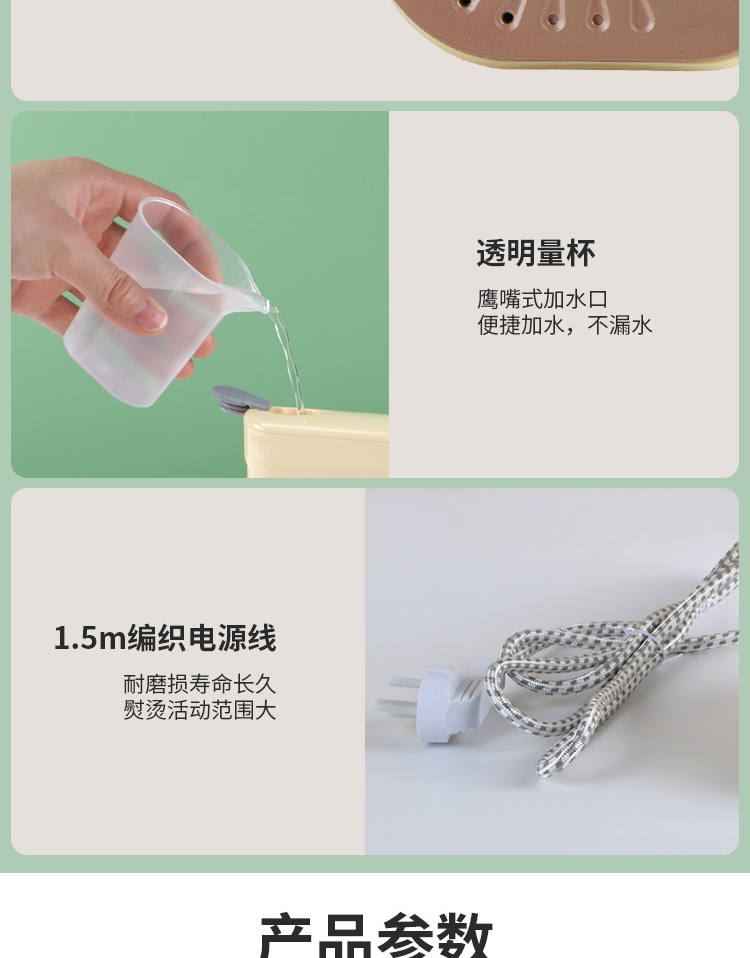 透明量杯

鹰嘴式加水口
便捷加水，不漏水

1.5m编织电源线

耐磨损寿命长久
熨烫活动范围大

产品参数