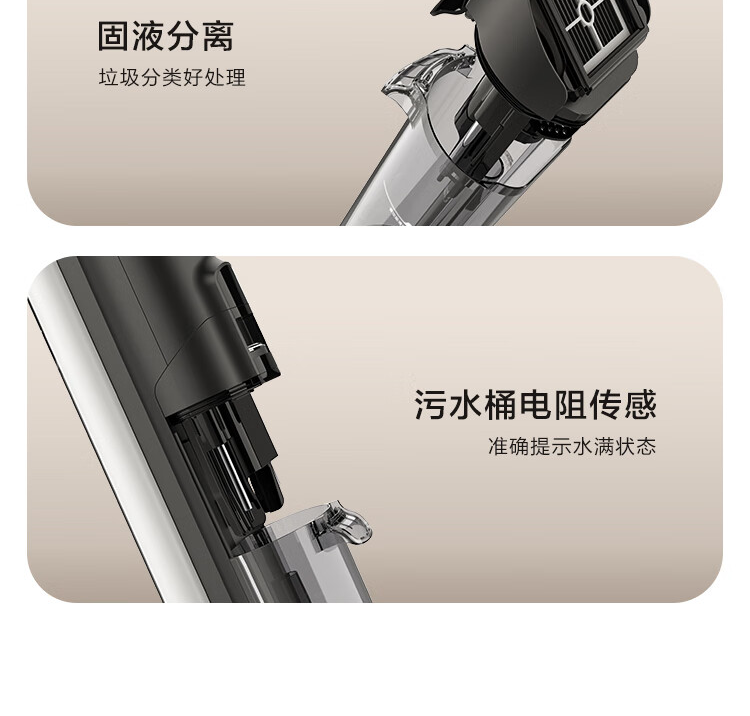 固液分离

垃圾分类好处理

污水桶电阻传感

准确提示水满状态