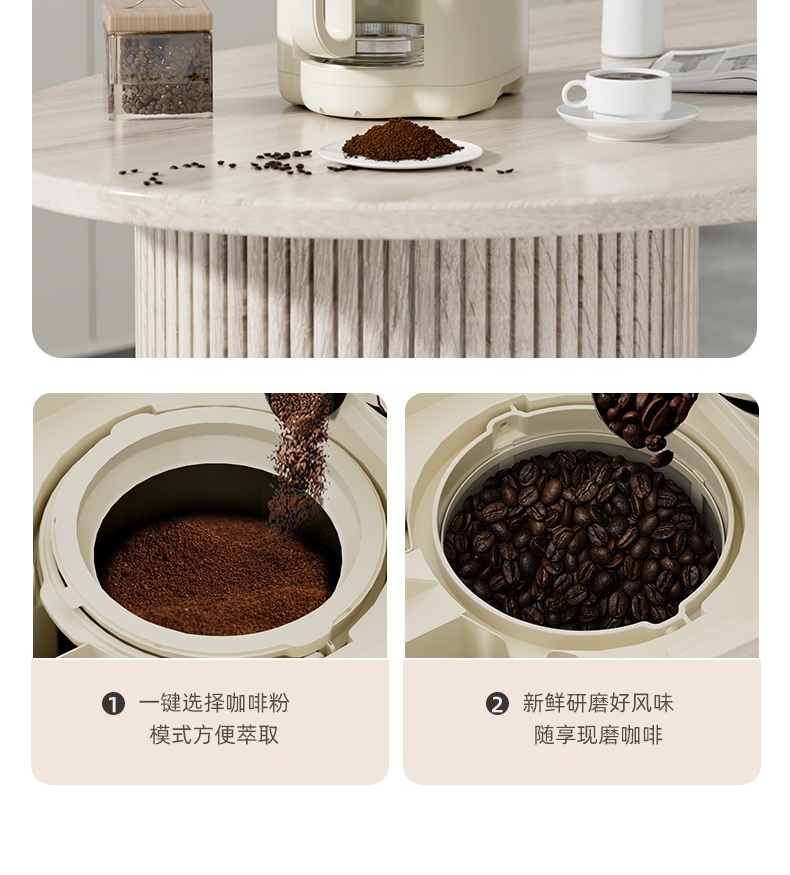 ❶ 一键选择咖啡粉
模式方便萃取

❷ 新鲜研磨好风味
随享现磨咖啡