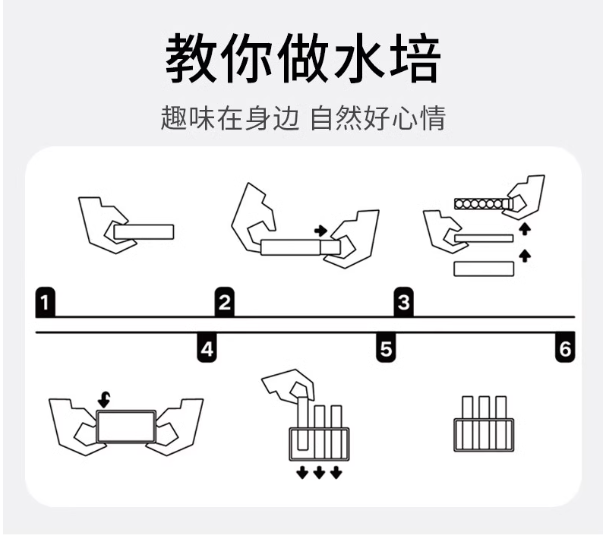 教你做水培

趣味在身边 自然好心情

1

2

3

4

5

6