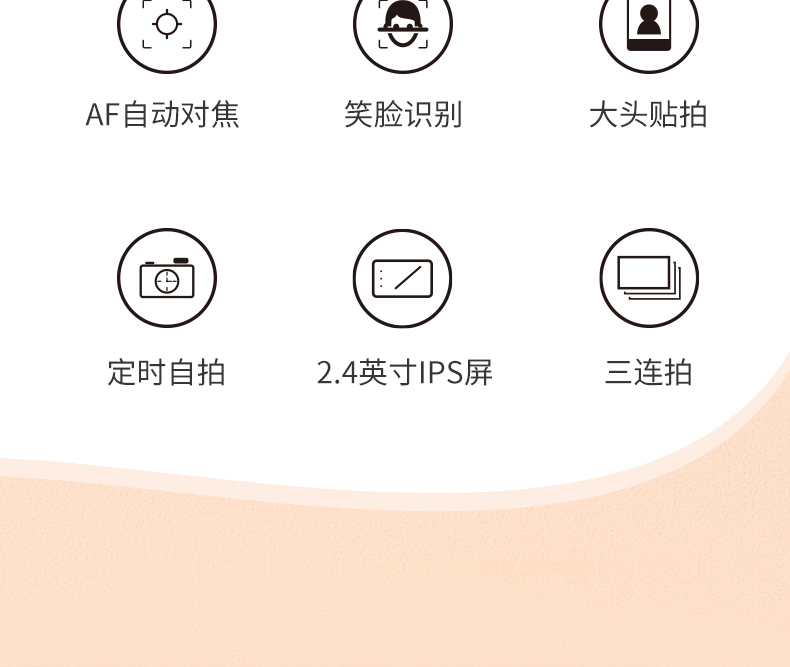 AF自动对焦

笑脸识别

大头贴拍

定时自拍

2.4英寸IPS屏

三连拍