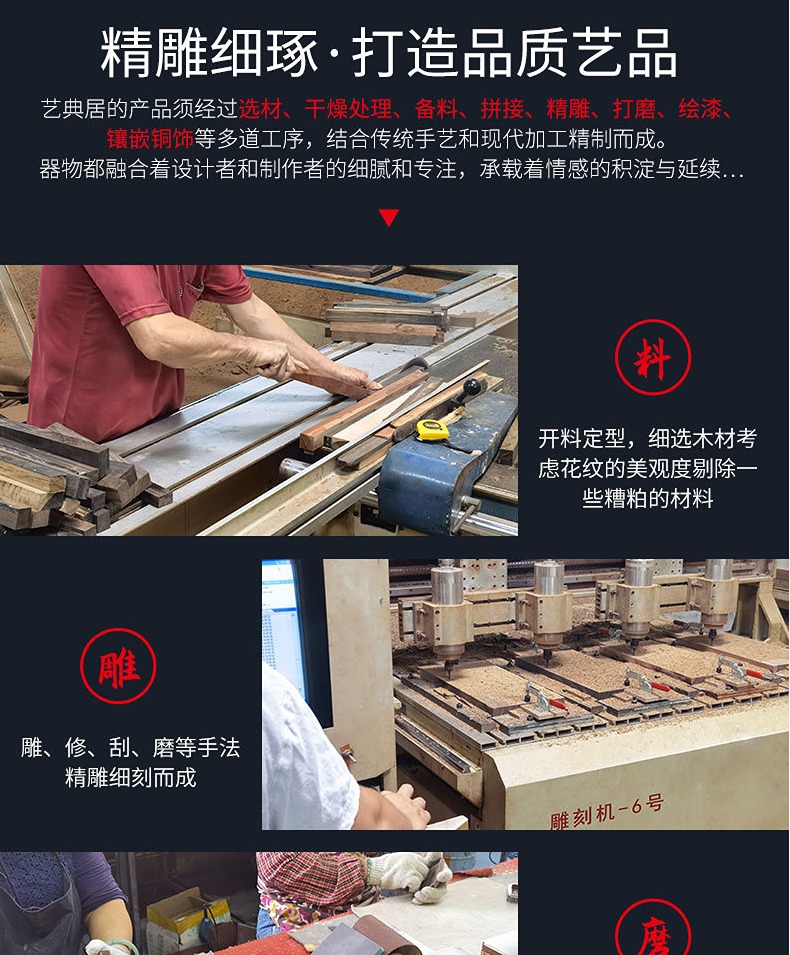 精雕细琢·打造品质艺品

艺典居的产品须经过选材、干燥处理、备料、拼接、精雕、打磨、绘漆、镶嵌铜饰等多道工序，结合传统手艺和现代加工精制而成。器物都融合着设计者和制作者的细腻和专注，承载着情感的积淀与延续...

料

开料定型，细选木材考虑花纹的美观度剔除一些糟粕的材料

雕

雕、修、刮、磨等手法精雕细刻而成

雕刻机-6号

磨