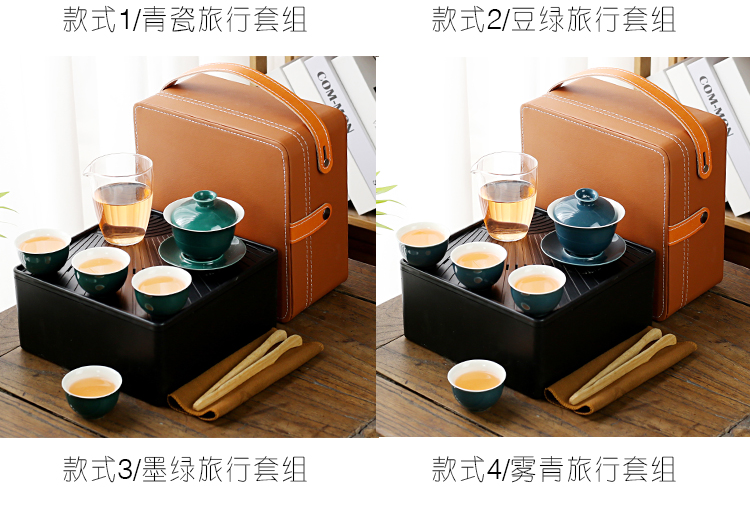 款式1/青瓷旅行套组

款式2/豆绿旅行套组

COM-MON

COM-MON

款式3/墨绿旅行套组

款式4/雾青旅行套组