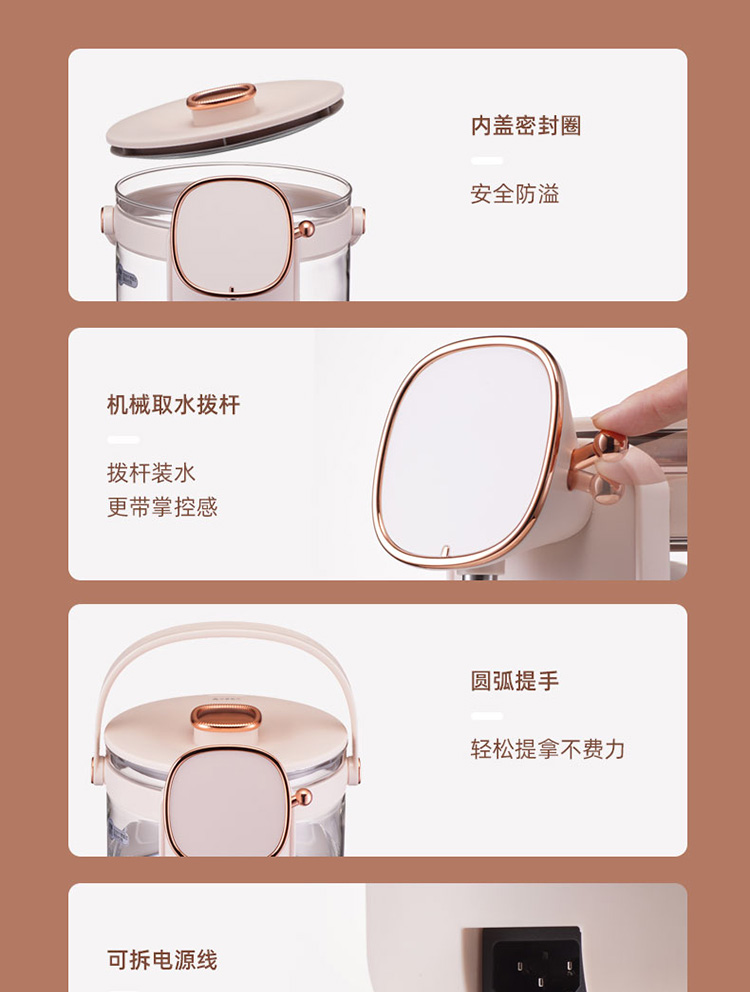 内盖密封圈

安全防溢

机械取水拨杆

拨杆装水
更带掌控感

圆弧提手

轻松提拿不费力

可拆电源线