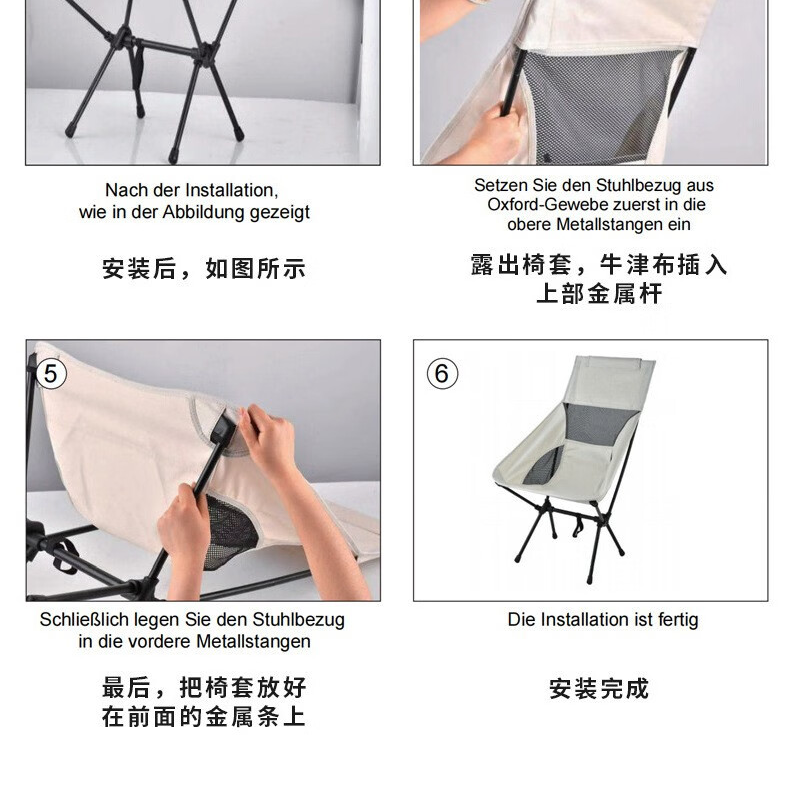 Nach der Installation, wie in der Abbildung gezeigt

安装后，如图所示

Setzen Sie den Stuhlbezug aus Oxford-Gewebe zuerst in die obere Metallstangen ein

露出椅套，牛津布插入上部金属杆

5

Schließlich legen Sie den Stuhlbezug in die vordere Metallstangen

最后，把椅套放好在前面的金属条上

6

Die Installation ist fertig

安装完成