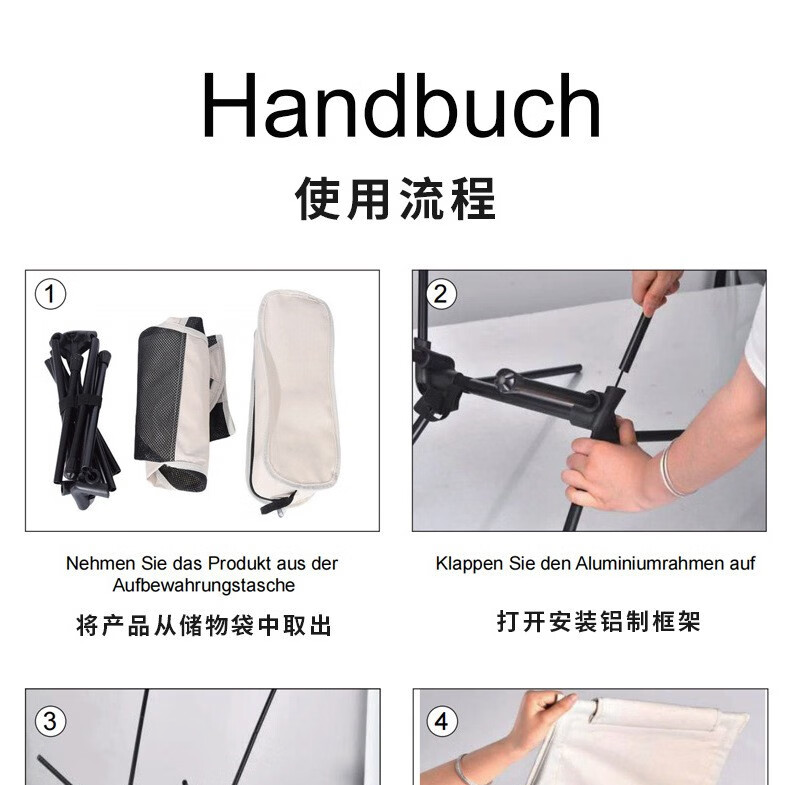 Handbuch

使用流程

1

Nehmen Sie das Produkt aus der Aufbewahrungstasche

将产品从储物袋中取出

2

Klappen Sie den Aluminiumrahmen auf

打开安装铝制框架

3

4