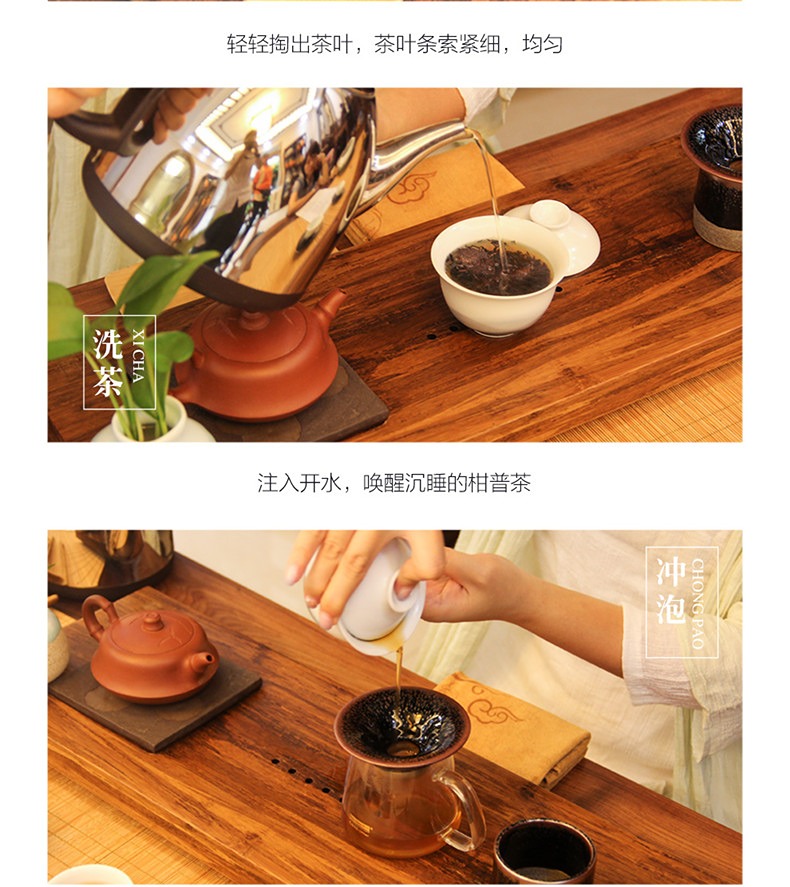 轻轻掏出茶叶，茶叶条索紧细，均匀

洗茶
XI CHA

注入开水，唤醒沉睡的柑普茶

冲泡
CHONG PAO