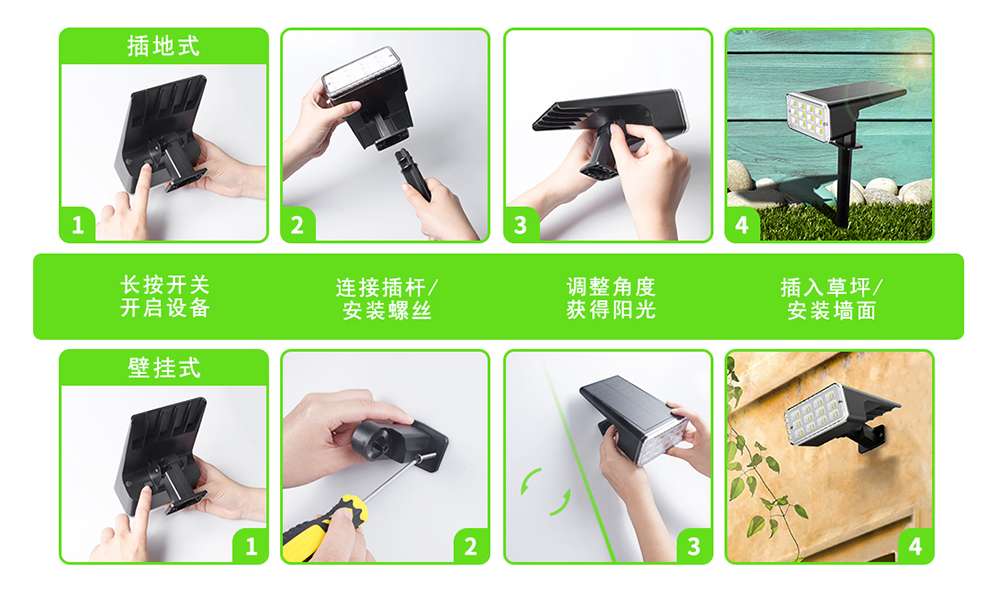 插地式

1

2

3

4

长按开关
开启设备

连接插杆/
安装螺丝

调整角度
获得阳光

插入草坪/
安装墙面

壁挂式

1

2

3

4