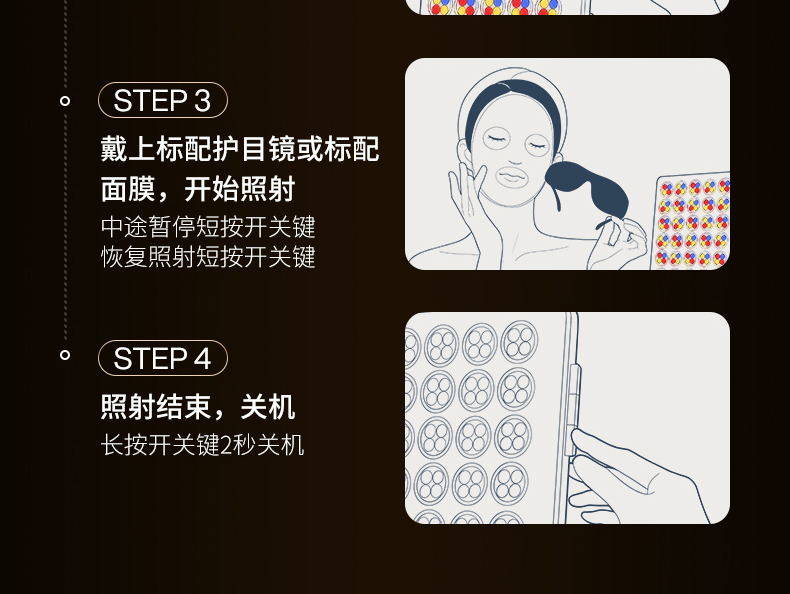 STEP 3

戴上标配护目镜或标配面膜，开始照射

中途暂停短按开关键
恢复照射短按开关键

STEP 4

照射结束，关机

长按开关键2秒关机