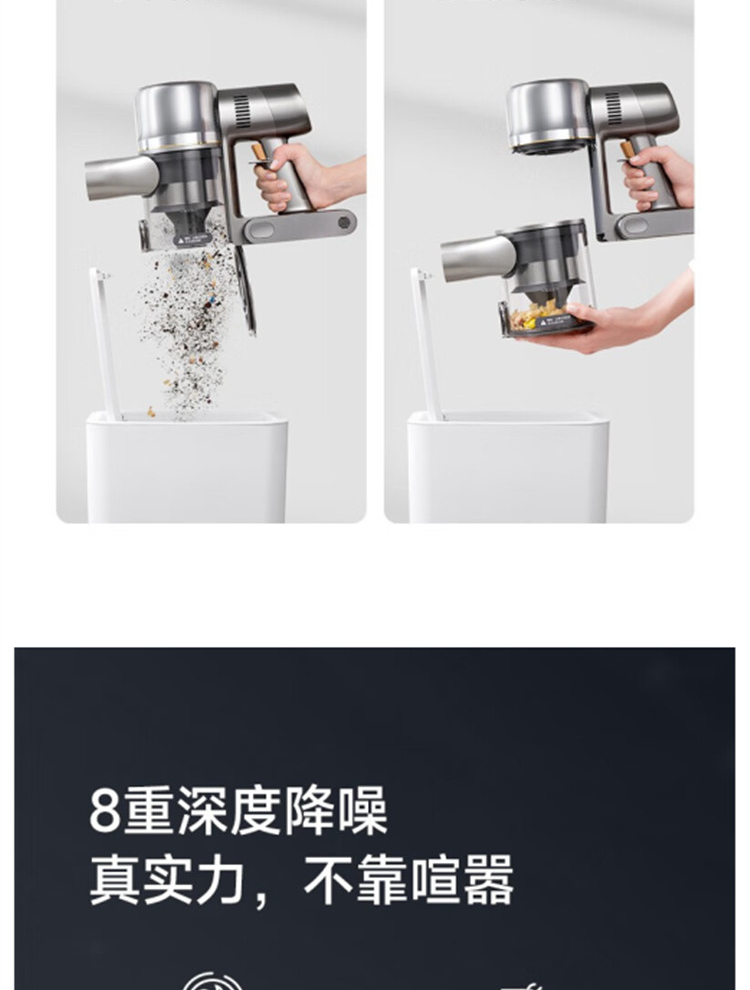 8重深度降噪
真实力，不靠喧嚣