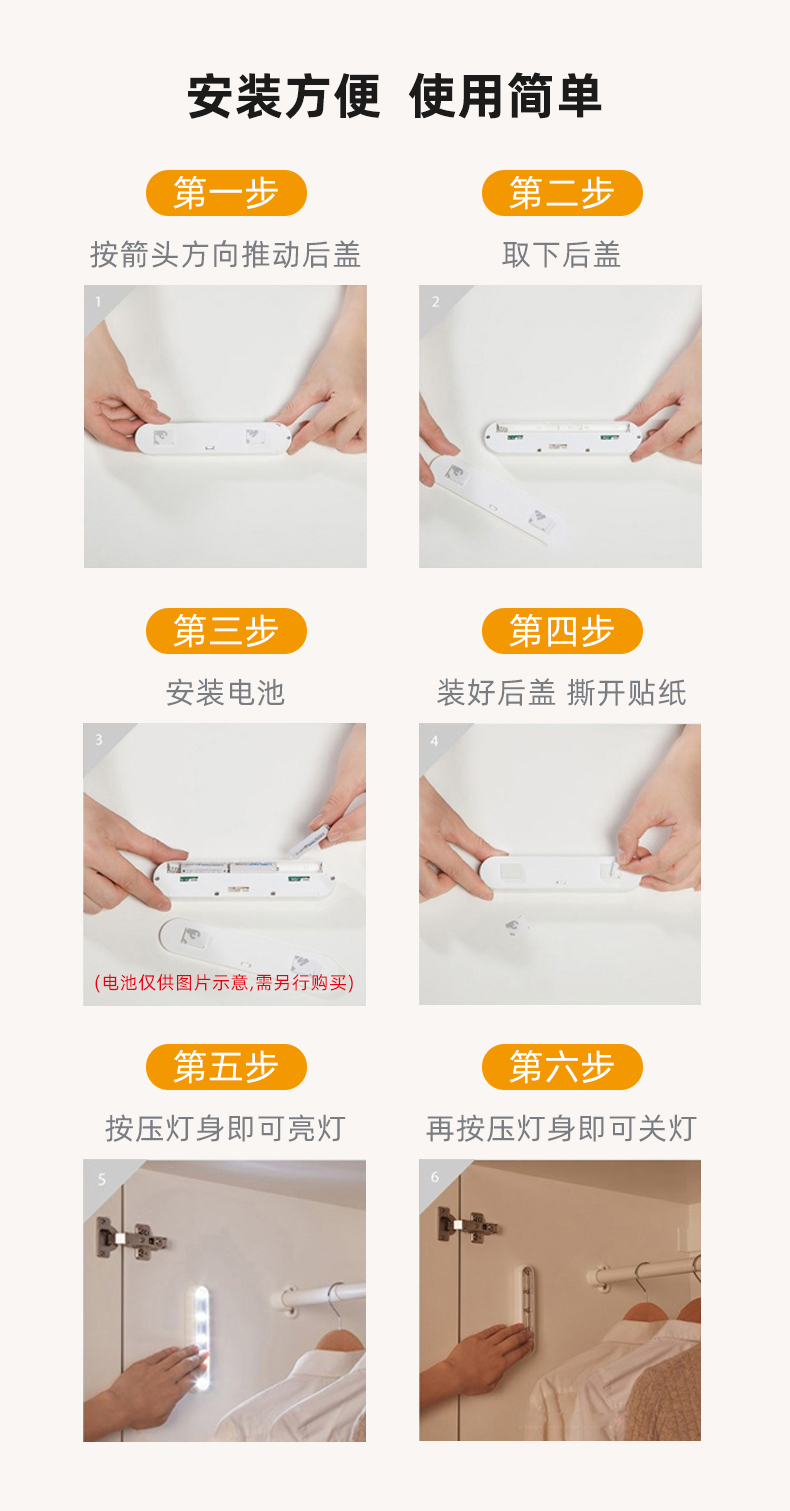 安装方便 使用简单

第一步

按箭头方向推动后盖

1

第二步

取下后盖

2

第三步

安装电池

3

(电池仅供图片示意,需另行购买)

第四步

装好后盖 撕开贴纸

4

第五步

按压灯身即可亮灯

5

第六步

再按压灯身即可关灯

6