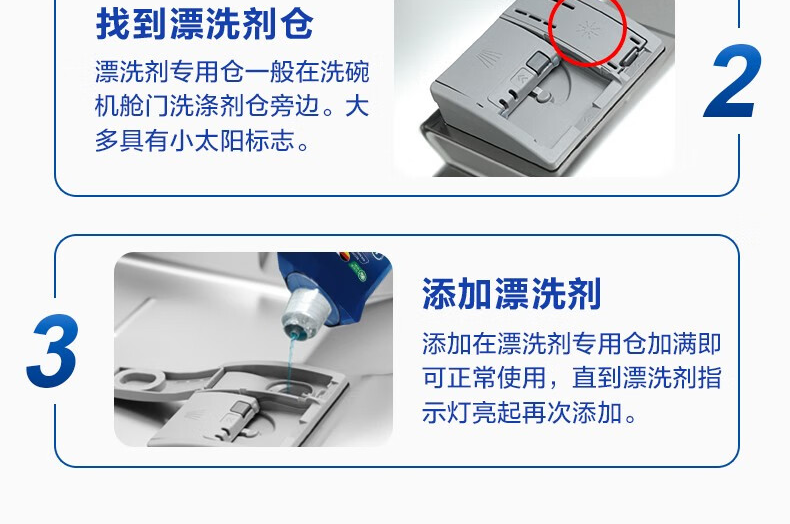 找到漂洗剂仓

漂洗剂专用仓一般在洗碗机舱门洗涤剂仓旁边。大多具有小太阳标志。

2

3

添加漂洗剂

添加在漂洗剂专用仓加满即可正常使用，直到漂洗剂指示灯亮起再次添加。