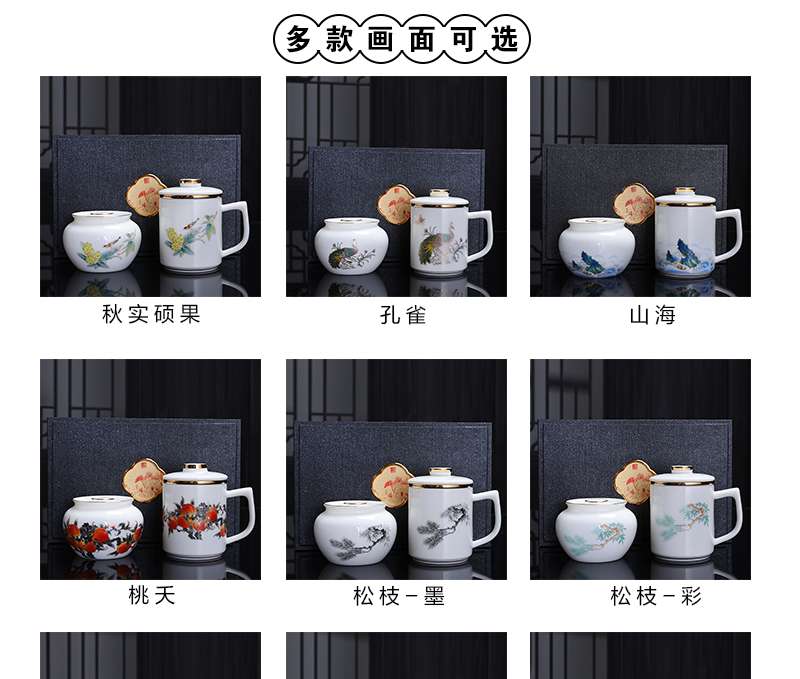 多款画面可选

秋实硕果

孔雀

山海

桃夭

松枝-墨

松枝-彩