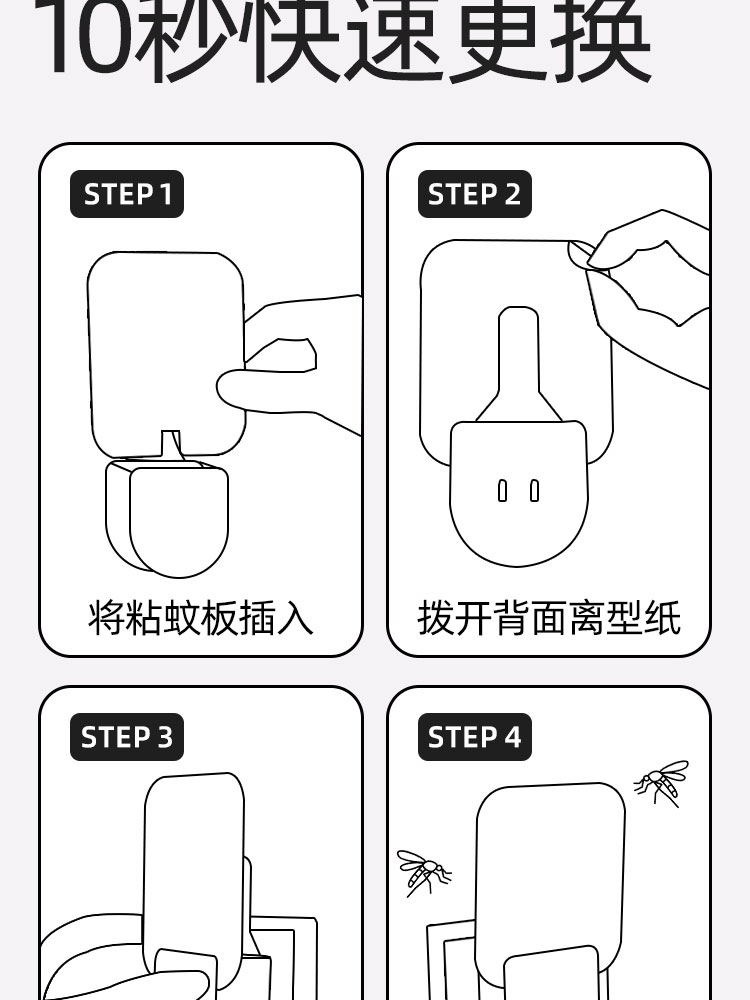 10秒快速更换

STEP 1

将粘蚊板插入

STEP 2

拨开背面离型纸

STEP 3

STEP 4