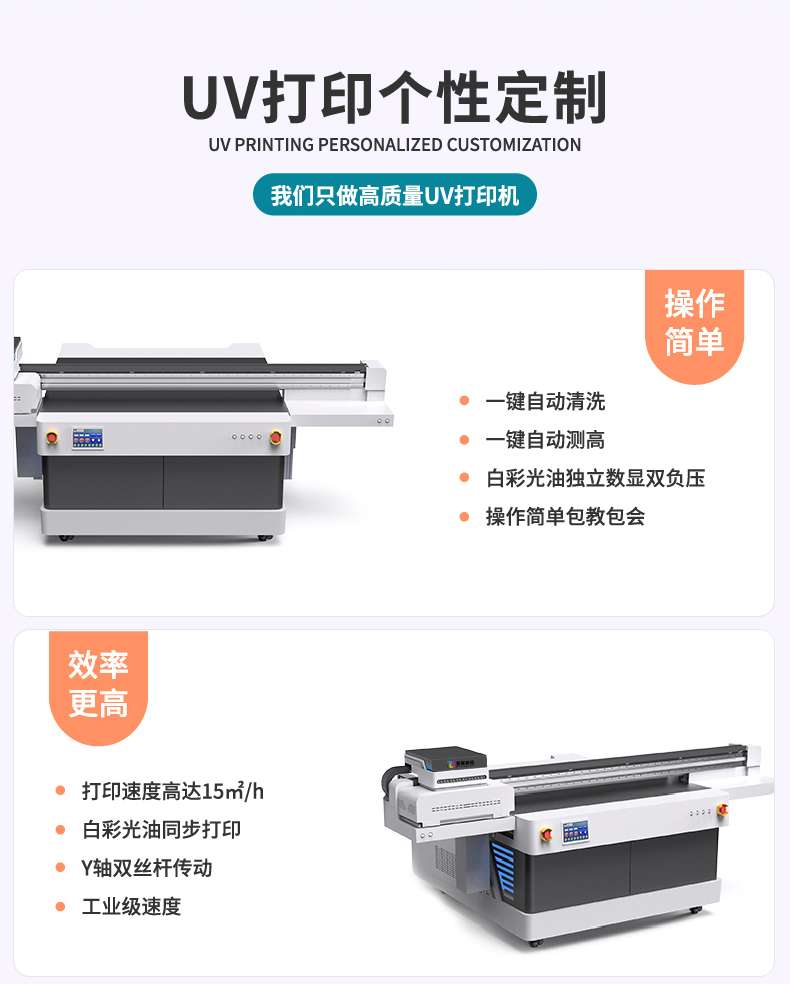 UV打印个性定制

UV PRINTING PERSONALIZED CUSTOMIZATION

我们只做高质量UV打印机

操作简单

一键自动清洗

一键自动测高

白彩光油独立数显双负压

操作简单包教包会

效率更高

打印速度高达15㎡/h

白彩光油同步打印

Y轴双丝杆传动

工业级速度