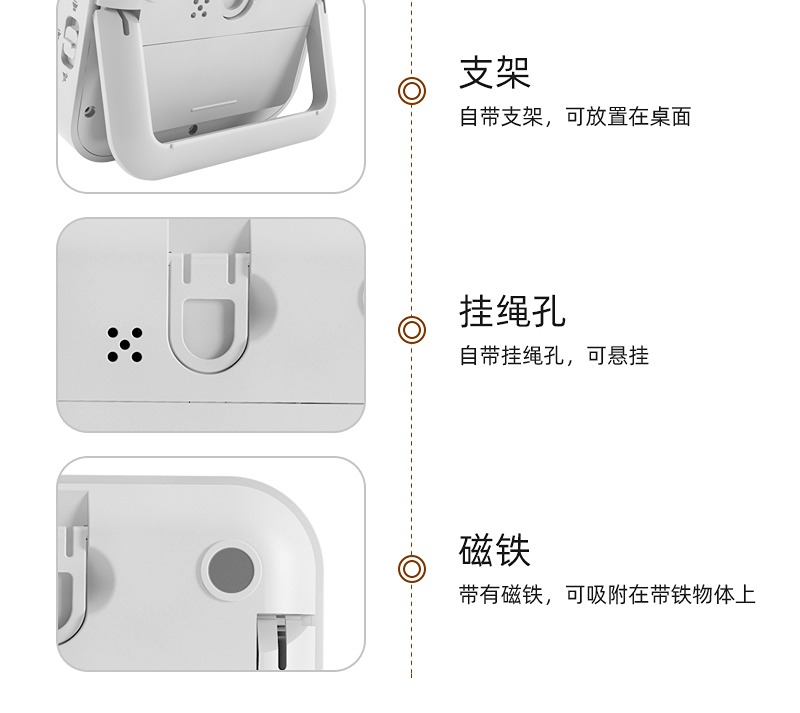 支架
自带支架，可放置在桌面

挂绳孔
自带挂绳孔，可悬挂

磁铁
带有磁铁，可吸附在带铁物体上