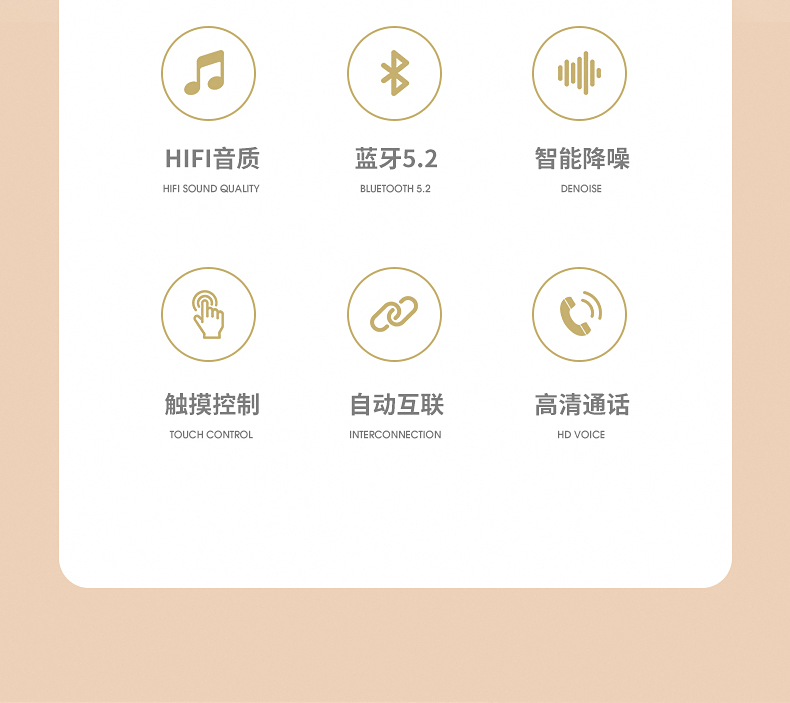 HIFI音质
HIFI SOUND QUALITY

蓝牙5.2
BLUETOOTH 5.2

智能降噪
DENOISE

触摸控制
TOUCH CONTROL

自动互联
INTERCONNECTION

高清通话
HD VOICE