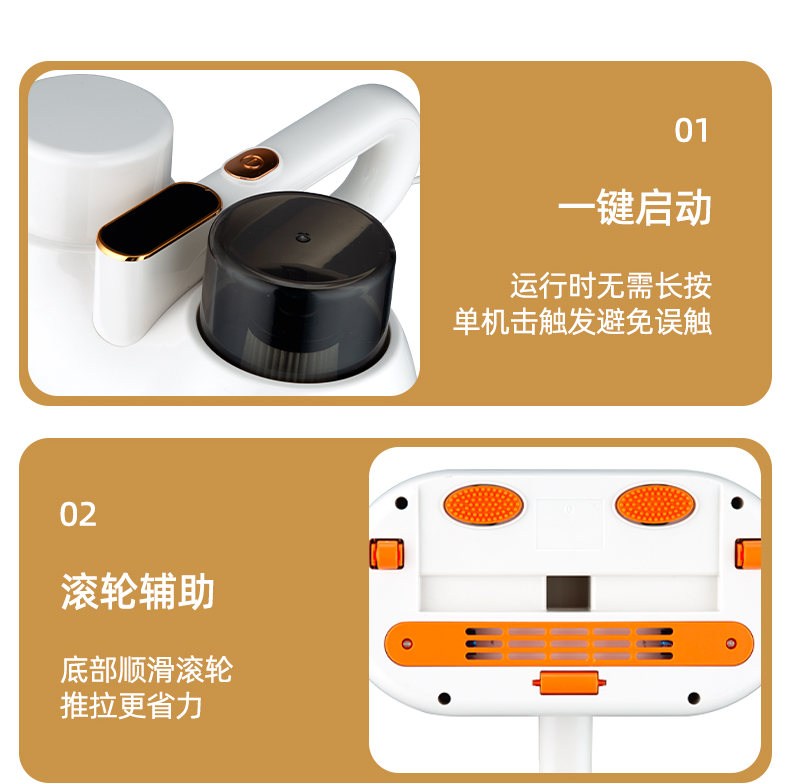 01

一键启动

运行时无需长按
单机击触发避免误触

02

滚轮辅助

底部顺滑滚轮
推拉更省力