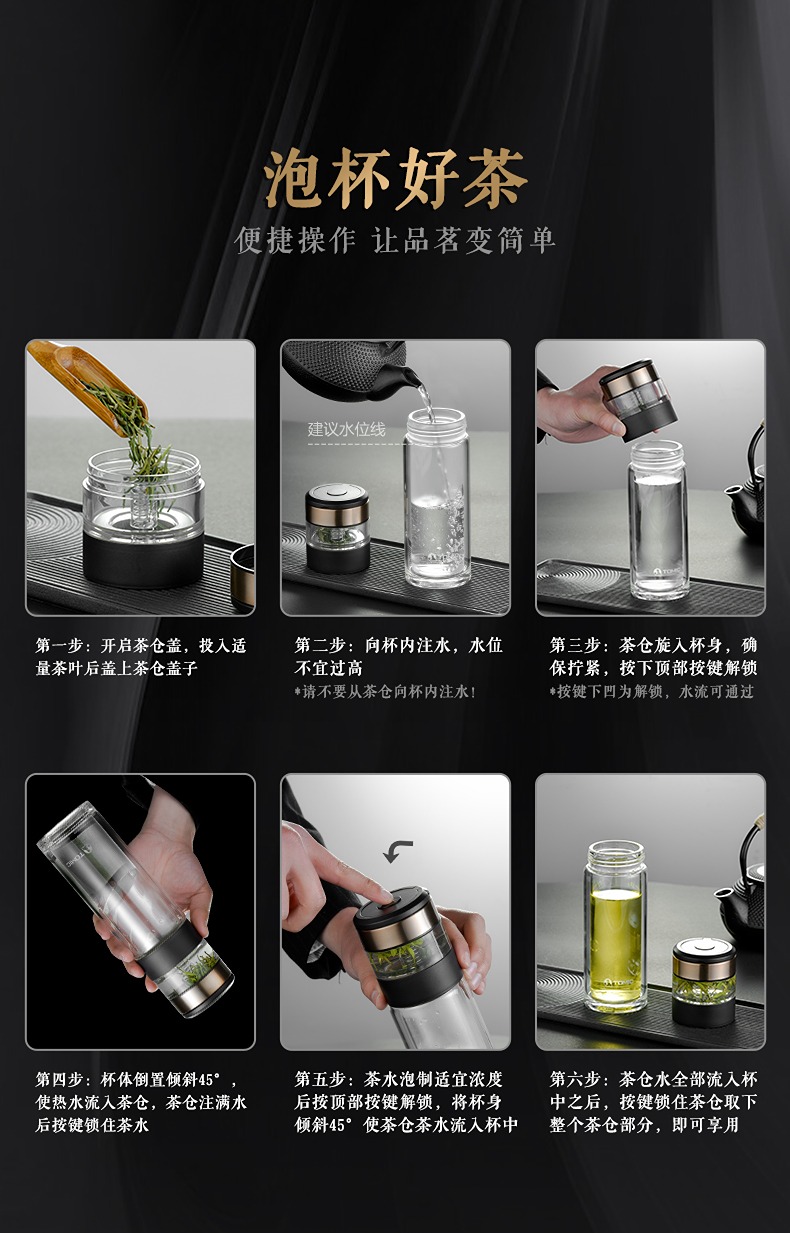 泡杯好茶
便捷操作 让品茗变简单

建议水位线

第一步：开启茶仓盖，投入适量茶叶后盖上茶仓盖子

第二步：向杯内注水，水位不宜过高
*请不要从茶仓向杯内注水！

第三步：茶仓旋入杯身，确保拧紧，按下顶部按键解锁
*按键下凹为解锁，水流可通过

第四步：杯体倒置倾斜45°，使热水流入茶仓，茶仓注满水后按键锁住茶水

第五步：茶水泡制适宜浓度后按顶部按键解锁，将杯身倾斜45°使茶仓茶水流入杯中

第六步：茶仓水全部流入杯中之后，按键锁住茶仓取下整个茶仓部分，即可享用