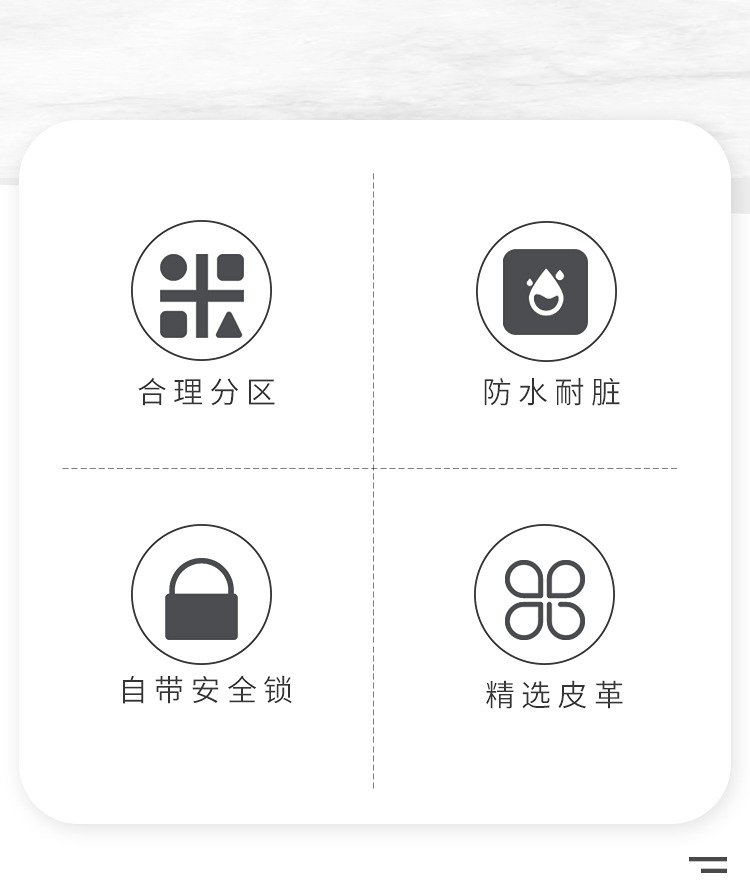 合理分区

防水耐脏

自带安全锁

精选皮革