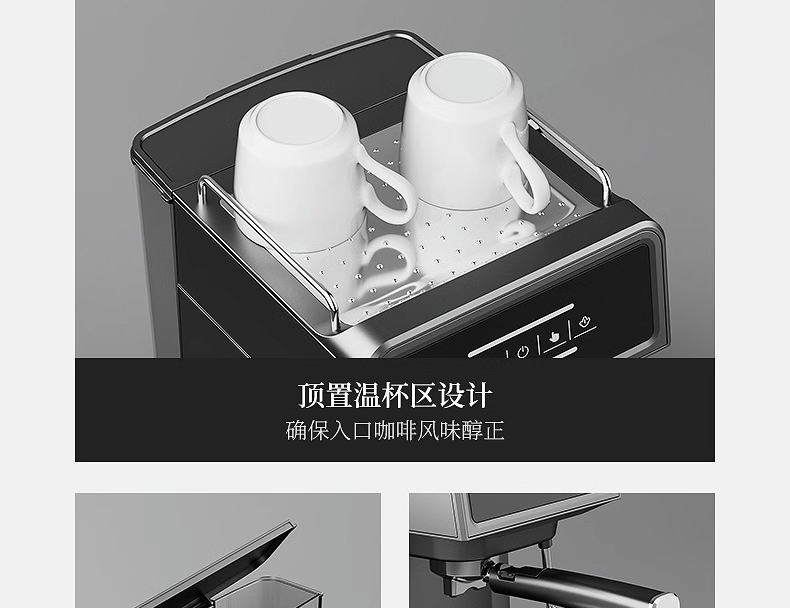 顶置温杯区设计
确保入口咖啡风味醇正