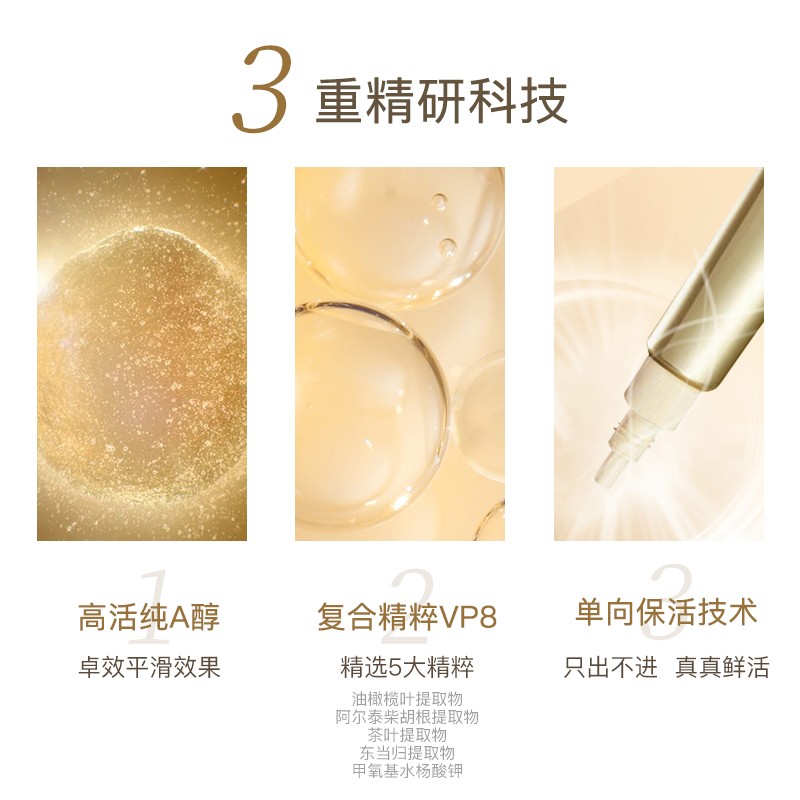 3 重精研科技

1
高活纯A醇
卓效平滑效果

2
复合精粹VP8
精选5大精粹
油橄榄叶提取物
阿尔泰柴胡根提取物
茶叶提取物
东当归提取物
甲氧基水杨酸钾

3
单向保活技术
只出不进 真真鲜活