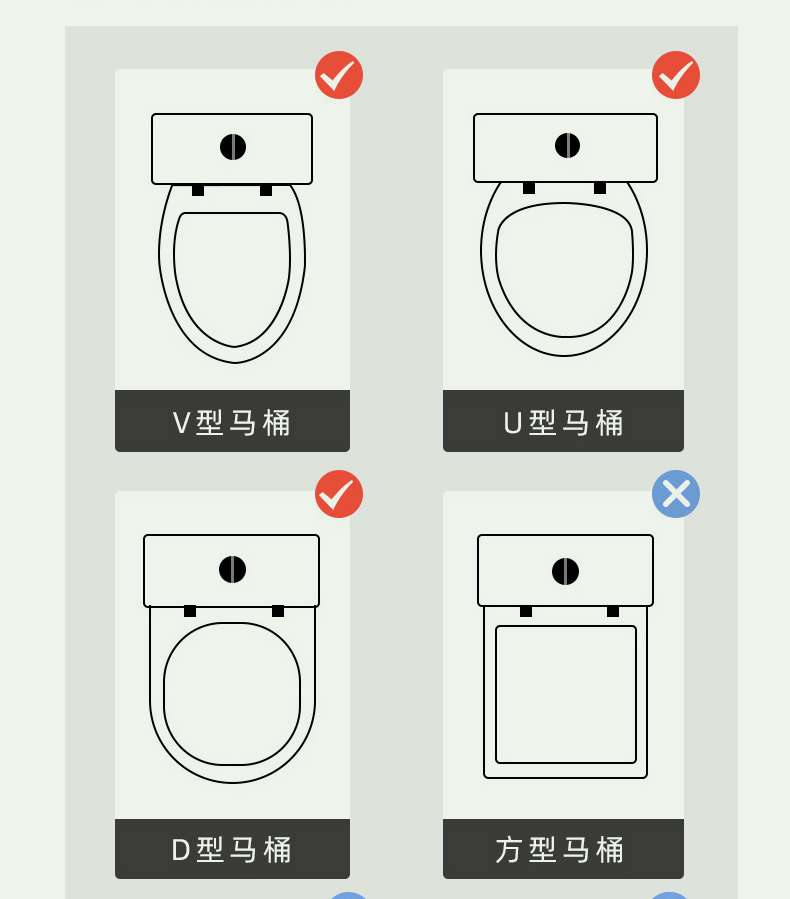 V型马桶

U型马桶

D型马桶

方型马桶