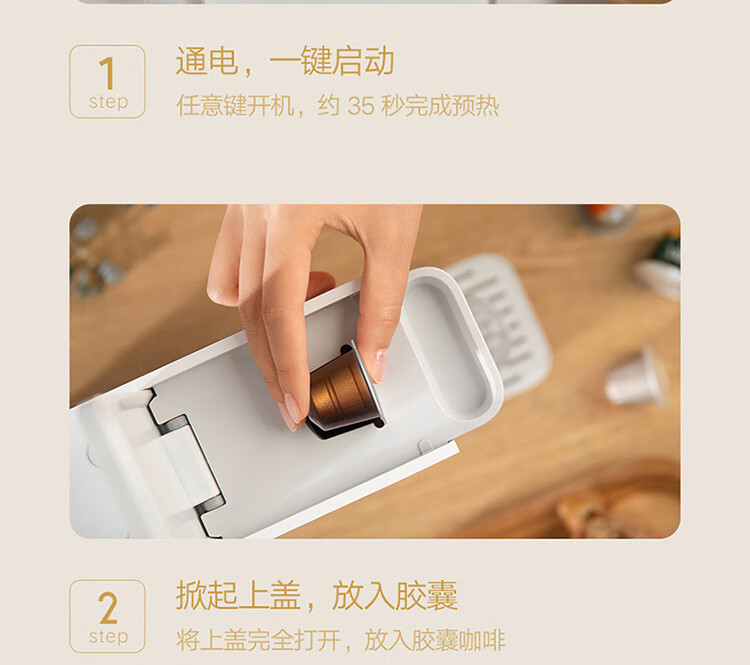 1
step

通电，一键启动
任意键开机，约 35 秒完成预热

2
step

掀起上盖，放入胶囊
将上盖完全打开，放入胶囊咖啡