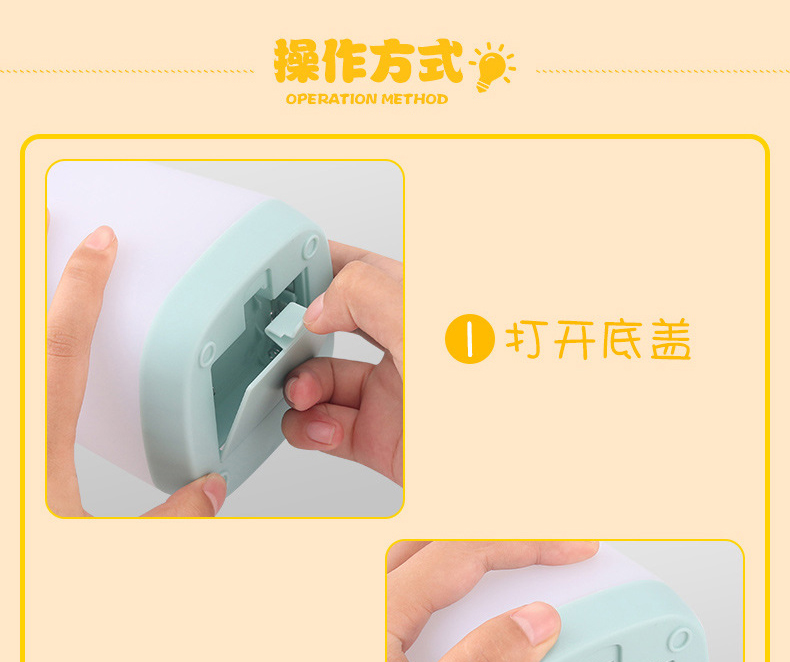 操作方式

OPERATION METHOD

1 打开底盖