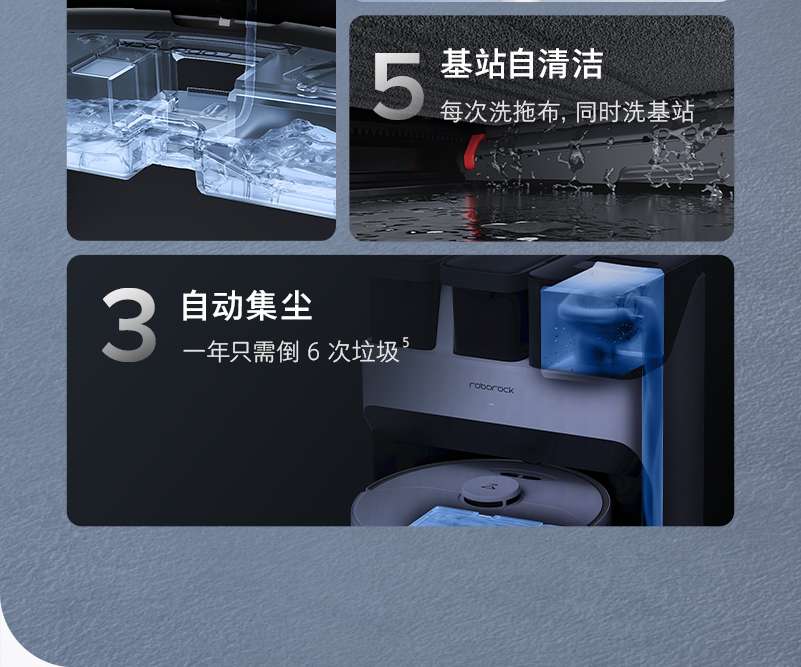 5 基站自清洁

每次洗拖布, 同时洗基站

3 自动集尘

一年只需倒 6 次垃圾$^5$

roborock