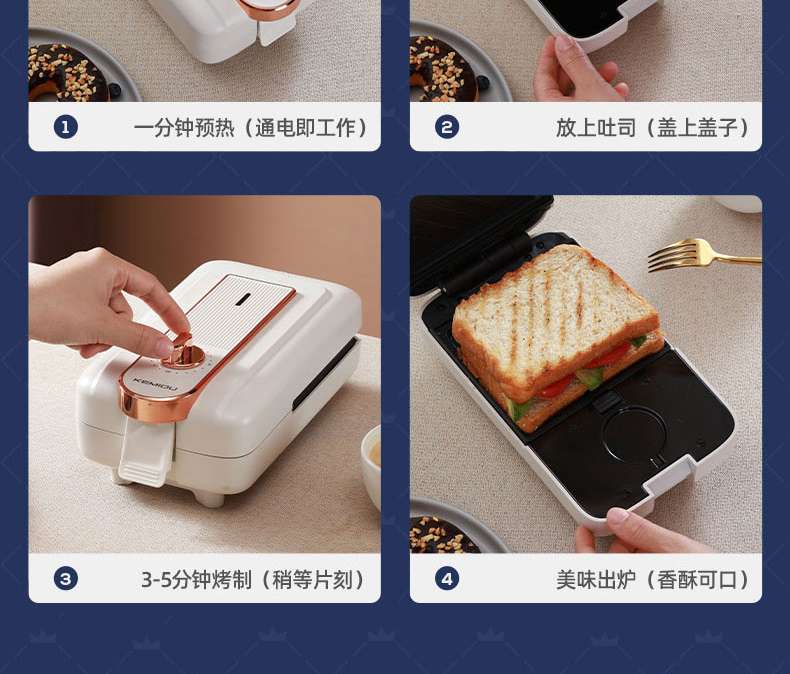 1 一分钟预热（通电即工作）

2 放上吐司（盖上盖子）

KEMIOU

3 3-5分钟烤制（稍等片刻）

4 美味出炉（香酥可口）