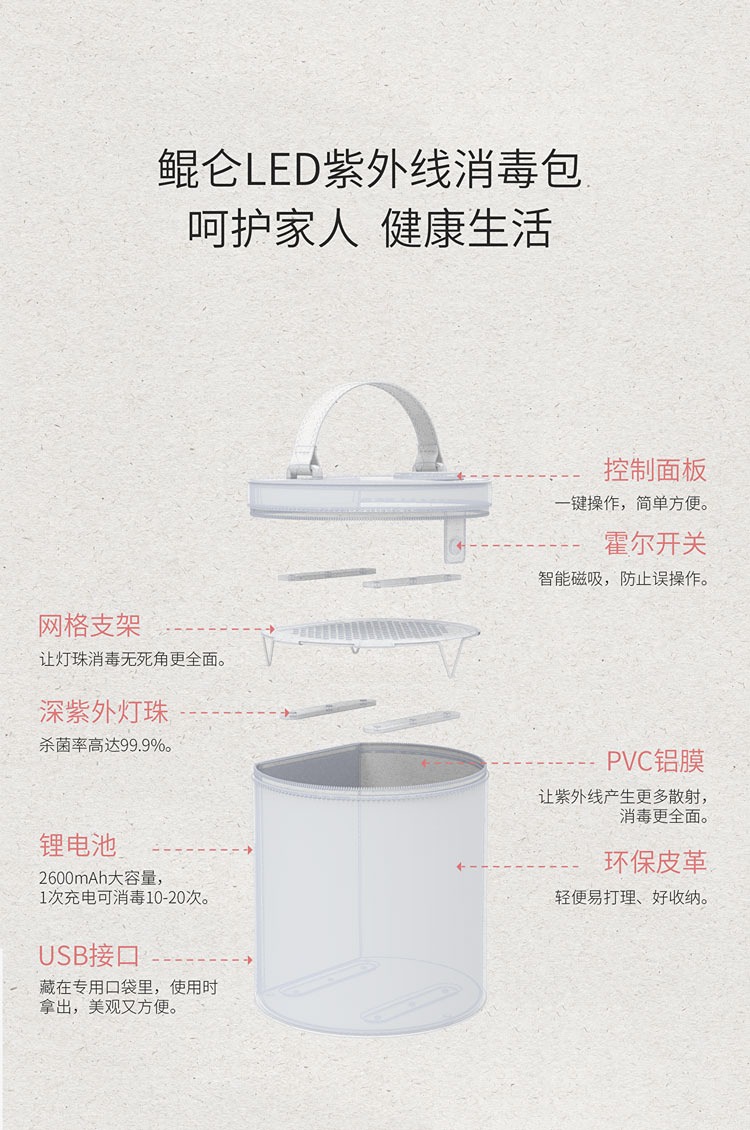 鲲仑LED紫外线消毒包
呵护家人 健康生活

控制面板
一键操作，简单方便。

霍尔开关
智能磁吸，防止误操作。

网格支架
让灯珠消毒无死角更全面。

深紫外灯珠
杀菌率高达99.9%。

PVC铝膜
让紫外线产生更多散射，消毒更全面。

锂电池
2600mAh大容量，1次充电可消毒10-20次。

环保皮革
轻便易打理、好收纳。

USB接口
藏在专用口袋里，使用时拿出，美观又方便。