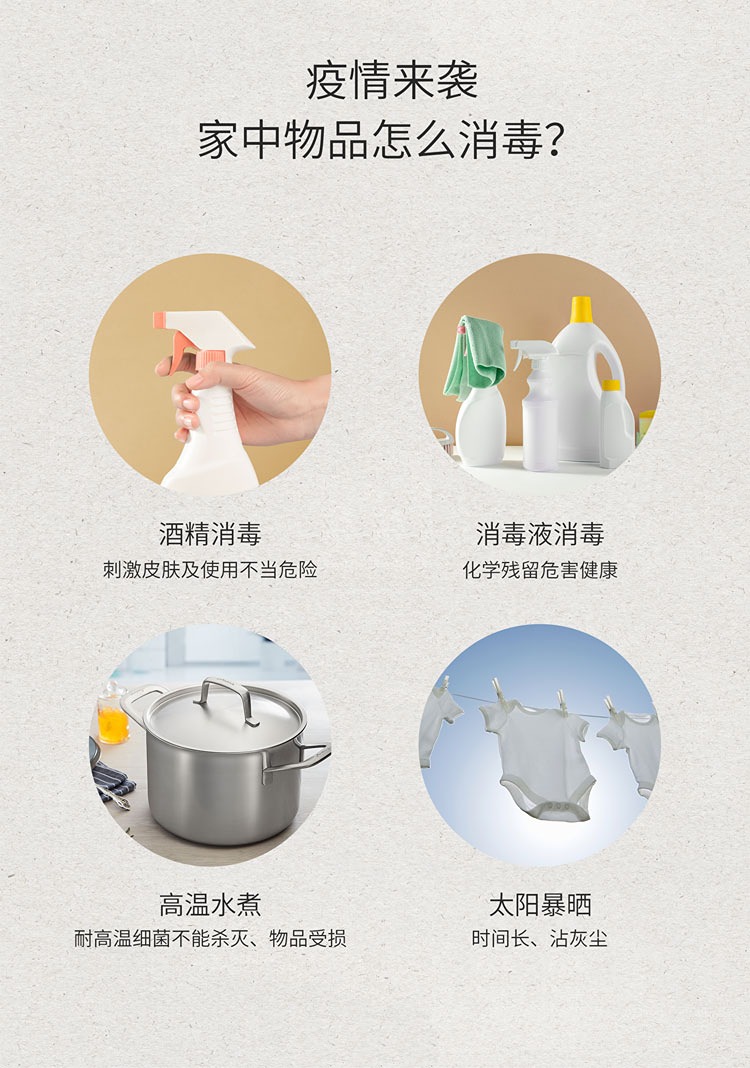 疫情来袭
家中物品怎么消毒?

酒精消毒
刺激皮肤及使用不当危险

消毒液消毒
化学残留危害健康

高温水煮
耐高温细菌不能杀灭、物品受损

太阳暴晒
时间长、沾灰尘