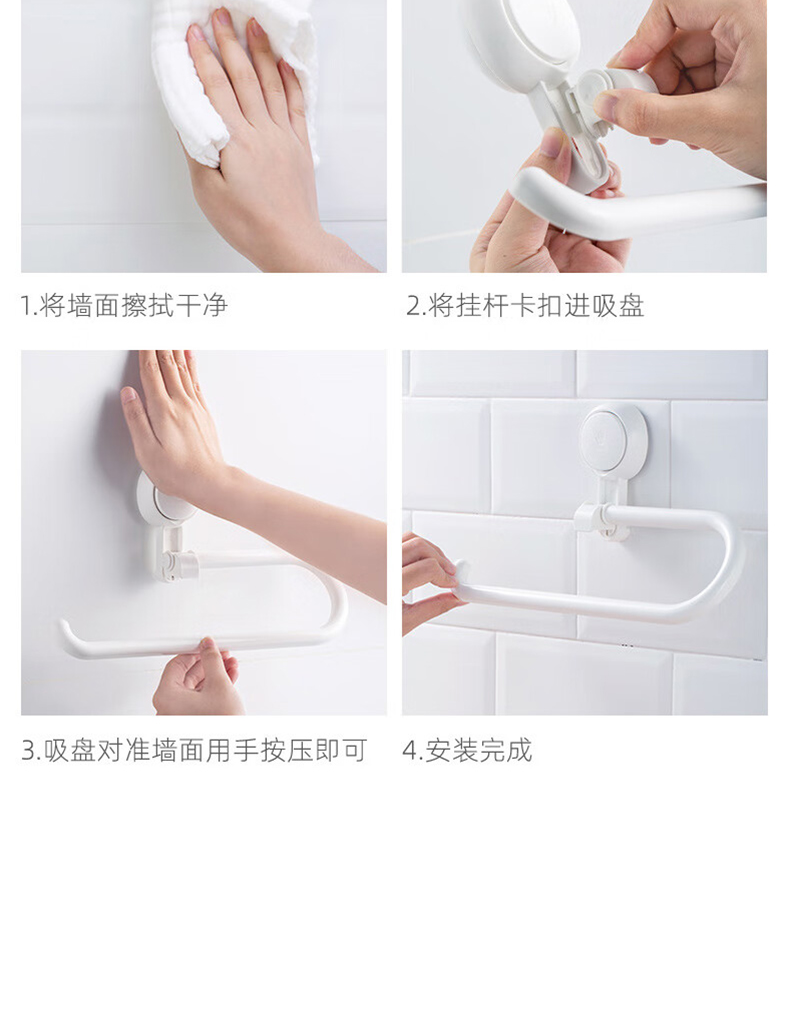 1.将墙面擦拭干净

2.将挂杆卡扣进吸盘

3.吸盘对准墙面用手按压即可

4.安装完成