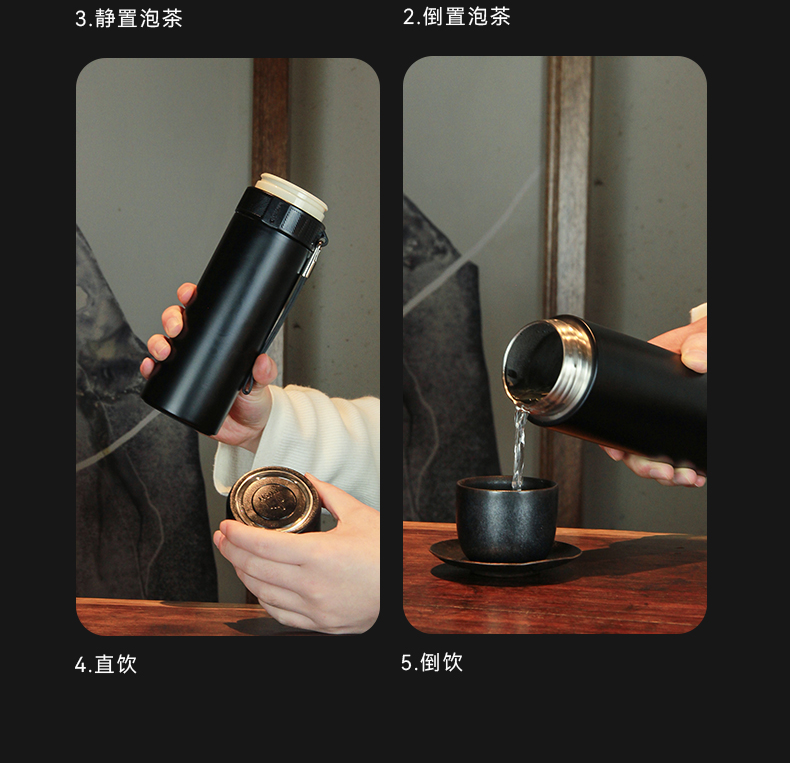 3.静置泡茶

2.倒置泡茶

4.直饮

5.倒饮