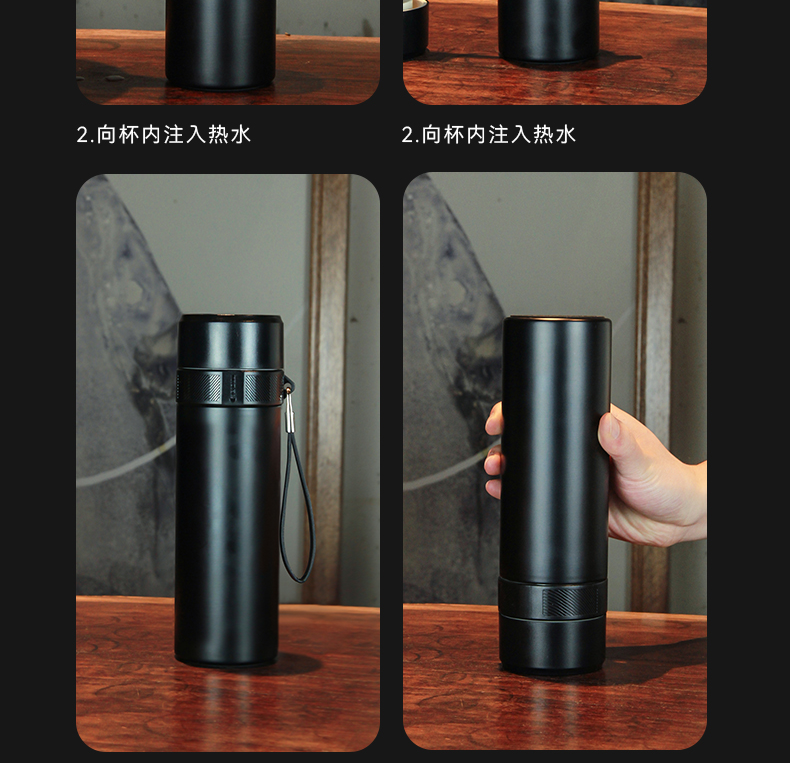 2.向杯内注入热水

2.向杯内注入热水