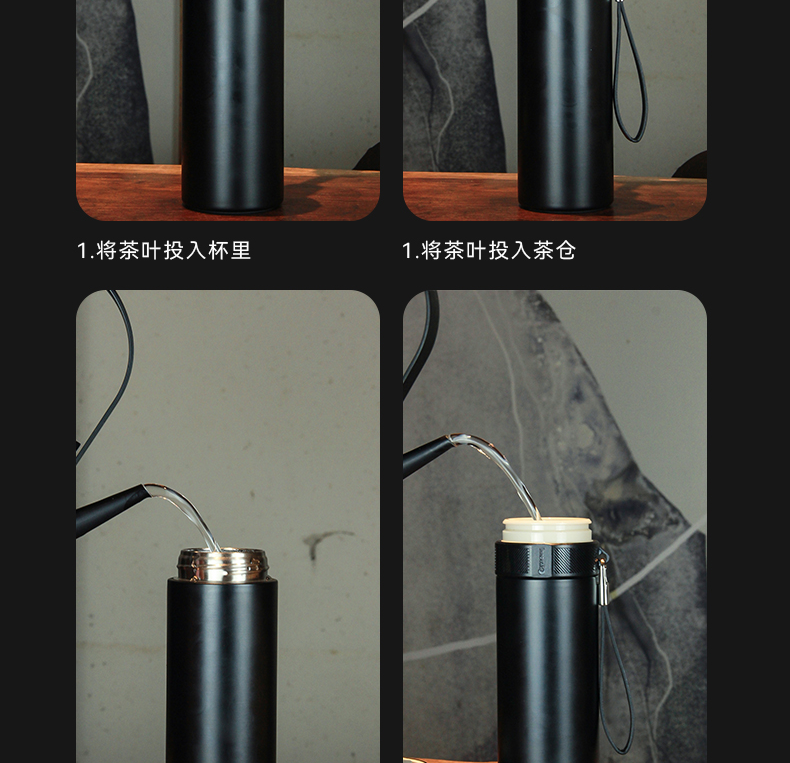 1.将茶叶投入杯里

1.将茶叶投入茶仓