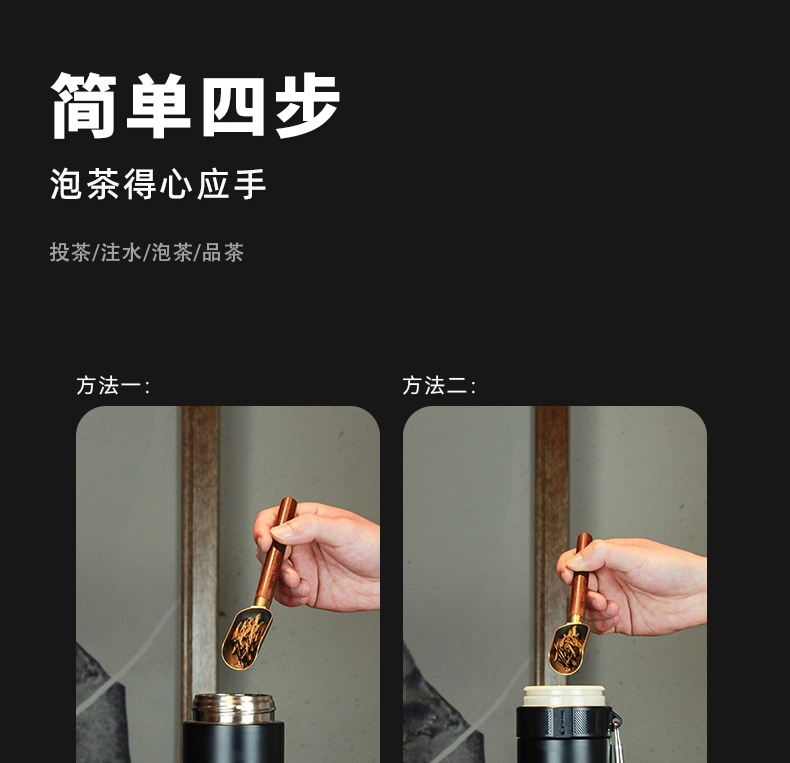 简单四步

泡茶得心应手

投茶/注水/泡茶/品茶

方法一:

方法二: