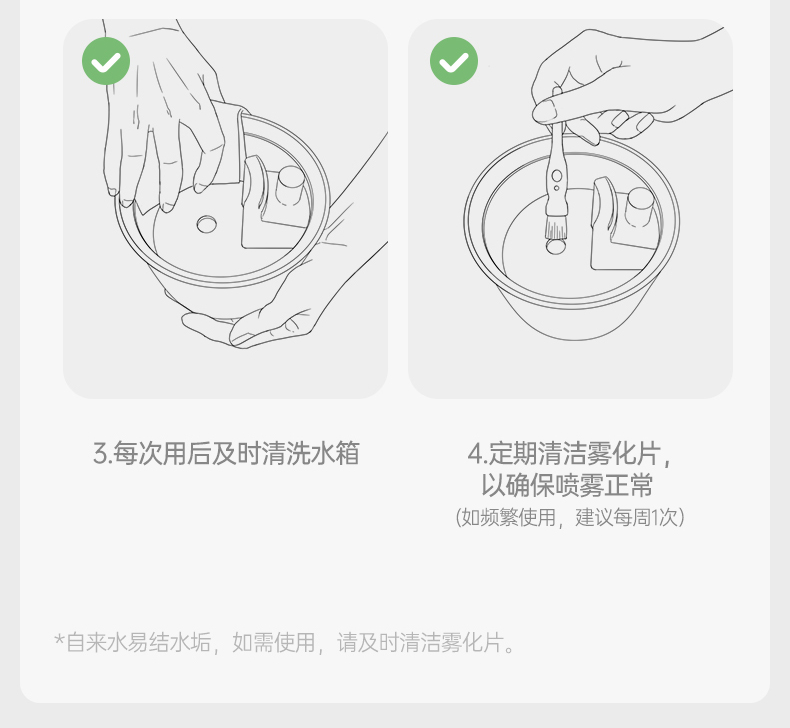 3.每次用后及时清洗水箱

4.定期清洁雾化片，以确保喷雾正常
（如频繁使用，建议每周1次）

*自来水易结水垢，如需使用，请及时清洁雾化片。