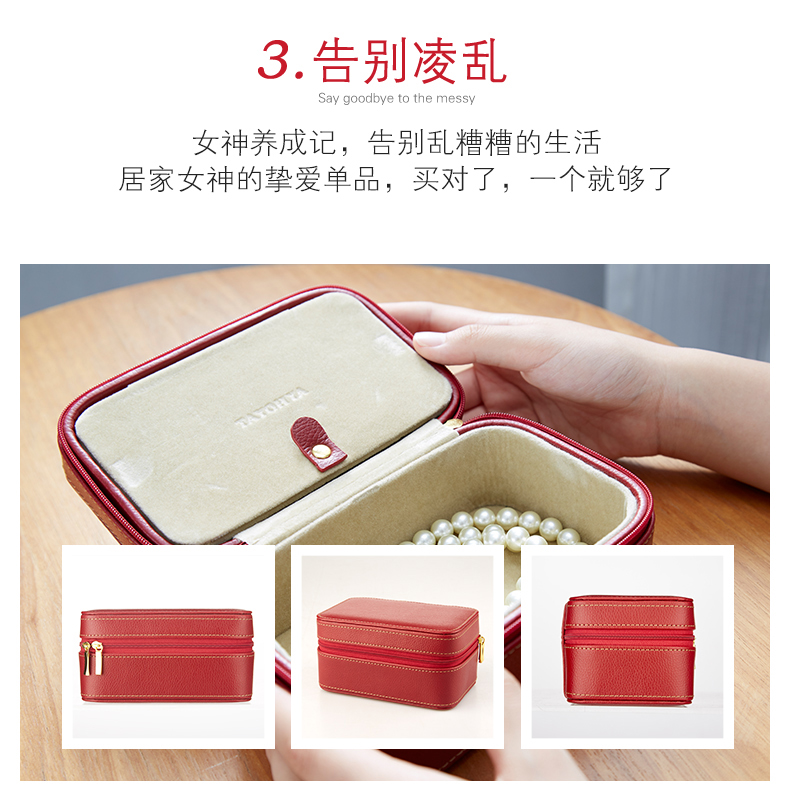 3.告别凌乱

Say goodbye to the messy

女神养成记，告别乱糟糟的生活
居家女神的挚爱单品，买对了，一个就够了

TAYOHYA