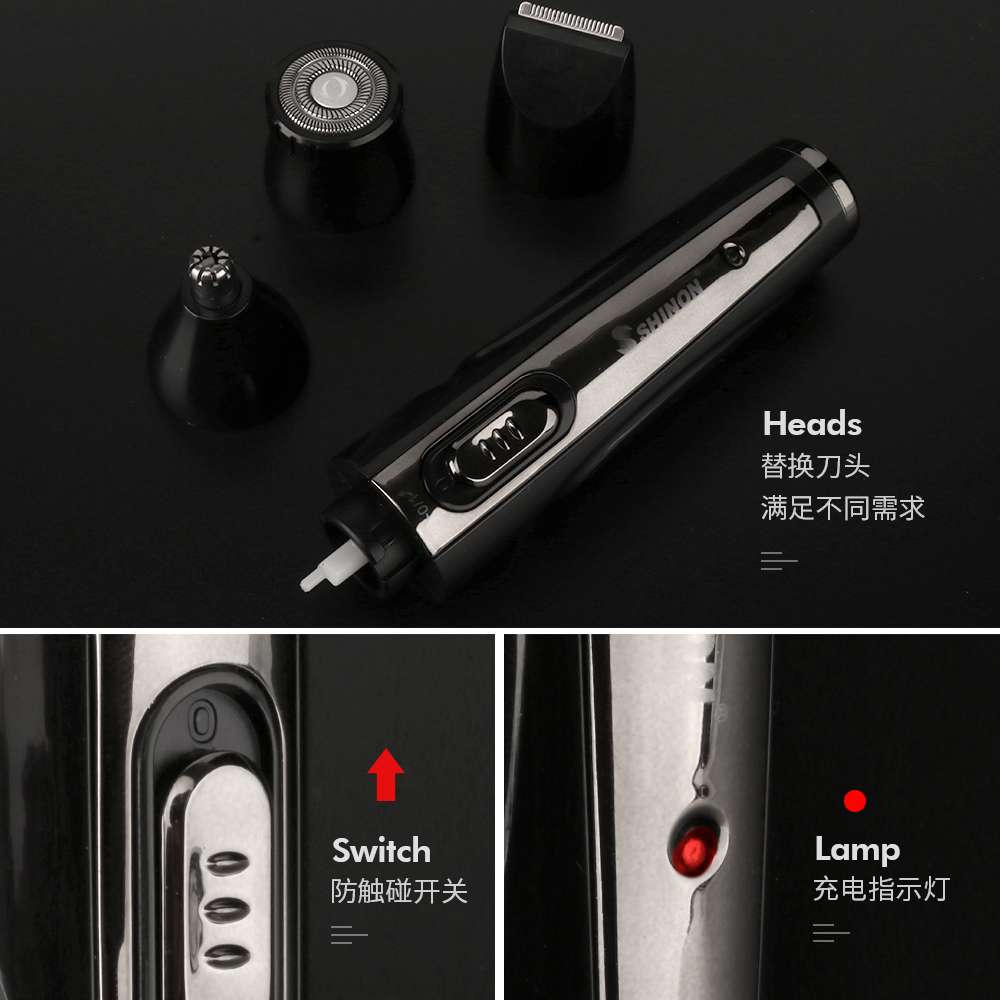 SHINON

Heads
替换刀头
满足不同需求

Switch
防触碰开关

Lamp
充电指示灯