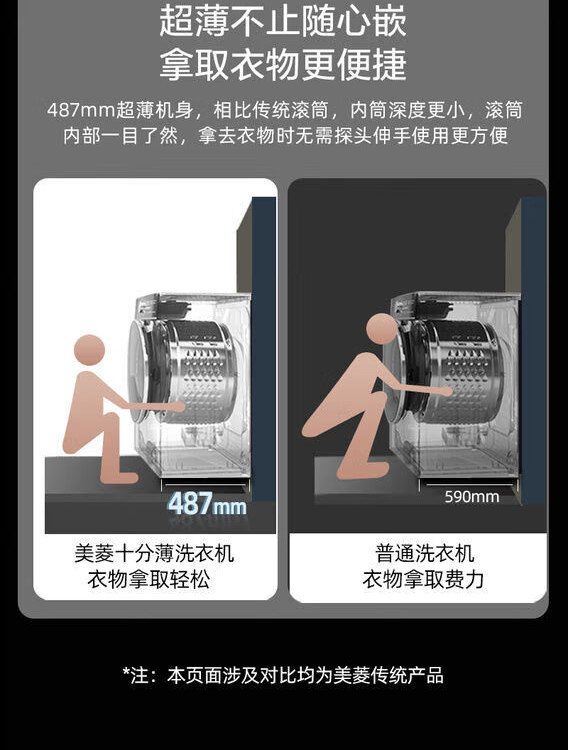 超薄不止随心嵌
拿取衣物更便捷

487mm超薄机身，相比传统滚筒，内筒深度更小，滚筒内部一目了然，拿去衣物时无需探头伸手使用更方便

487mm

美菱十分薄洗衣机
衣物拿取轻松

590mm

普通洗衣机
衣物拿取费力

*注：本页面涉及对比均为美菱传统产品