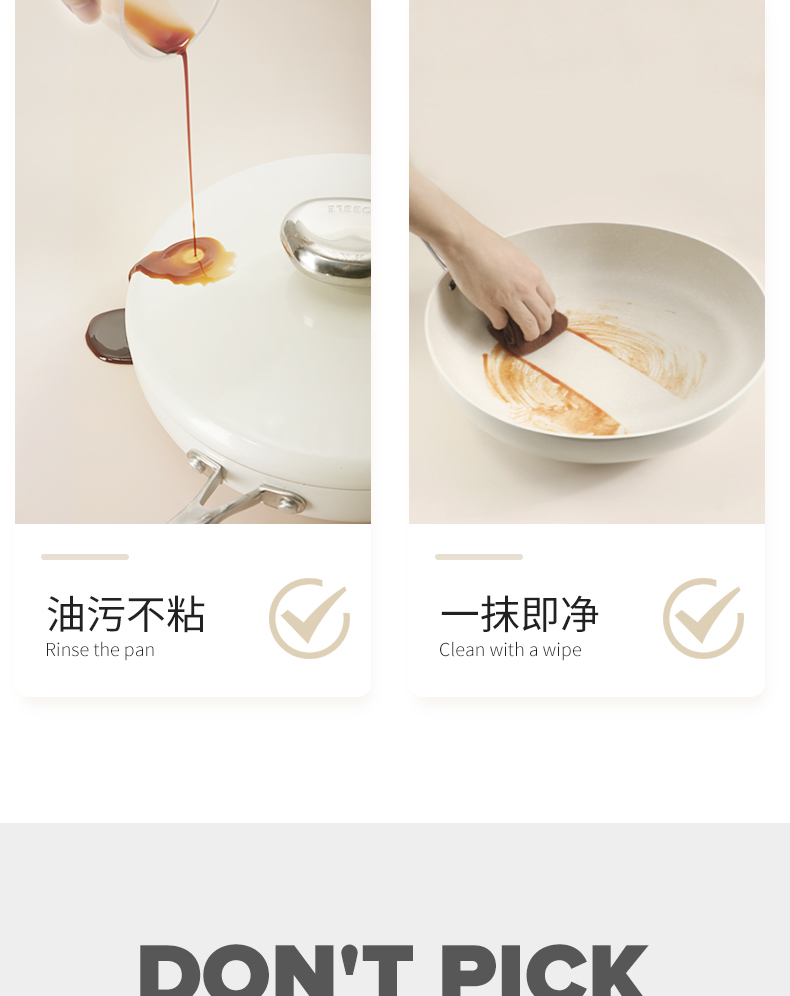 油污不粘
Rinse the pan

一抹即净
Clean with a wipe

DON'T PICK