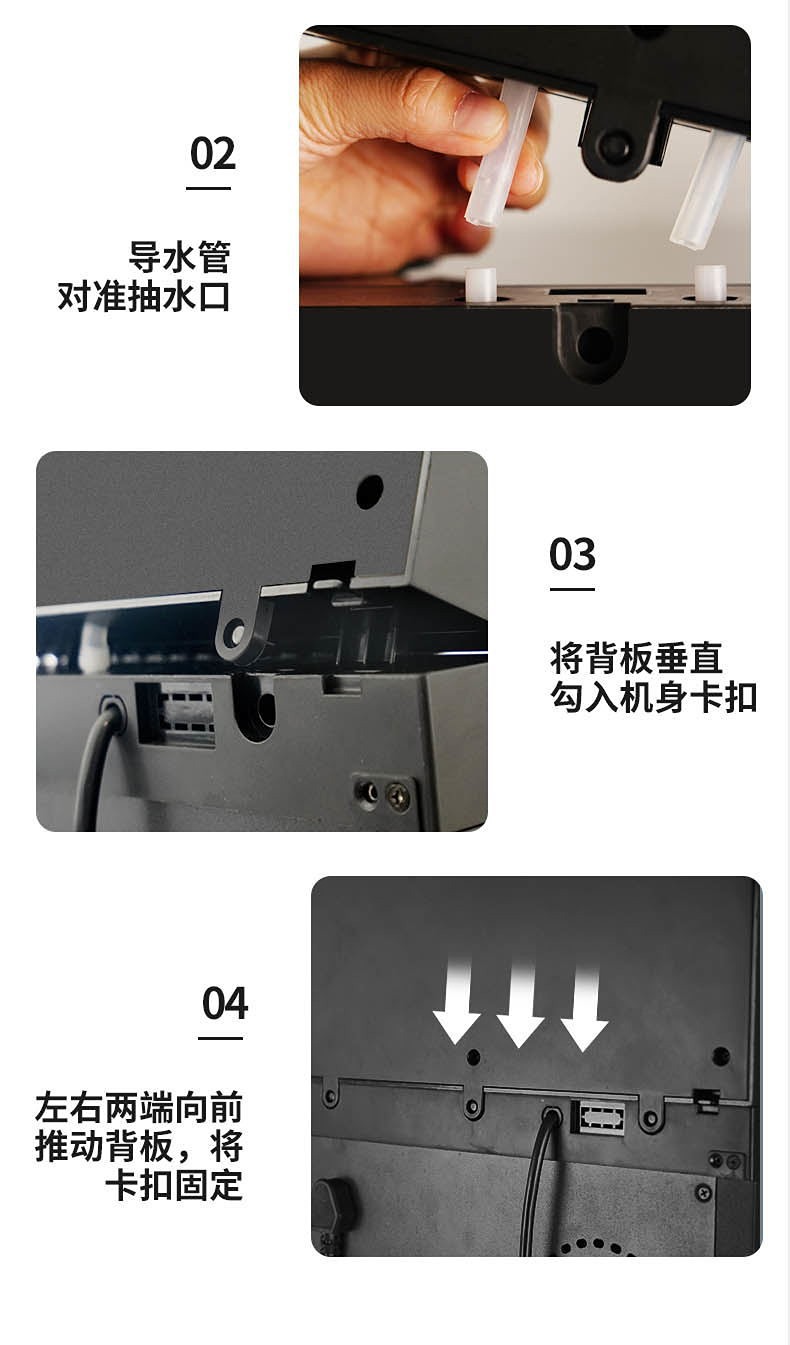 02

导水管
对准抽水口

03

将背板垂直
勾入机身卡扣

04

左右两端向前
推动背板，将
卡扣固定