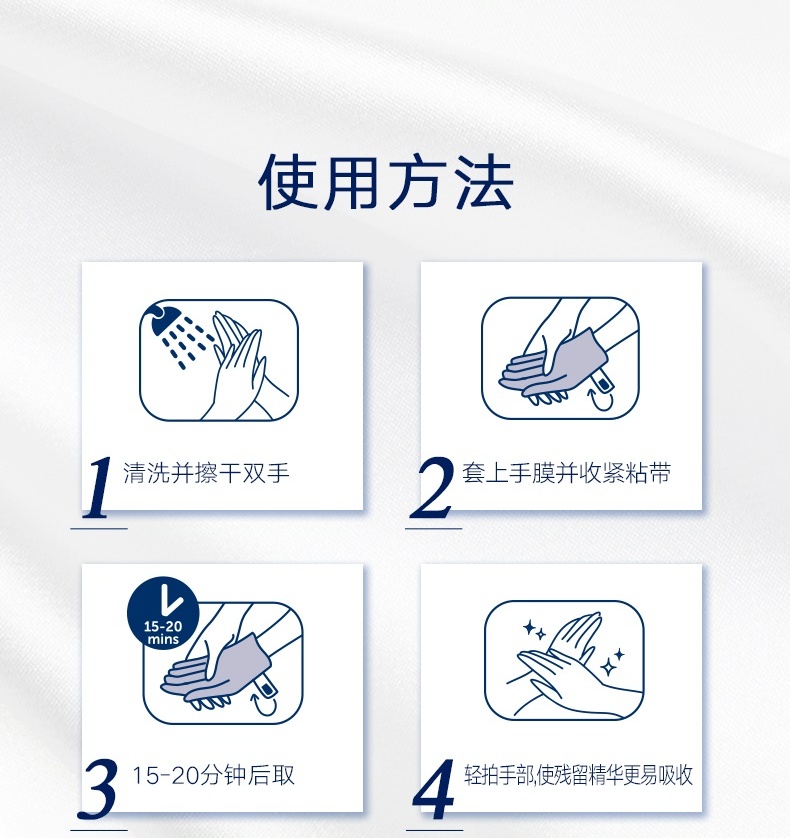 使用方法

1 清洗并擦干双手

2 套上手膜并收紧粘带

15-20 mins

3 15-20分钟后取

4 轻拍手部,使残留精华更易吸收