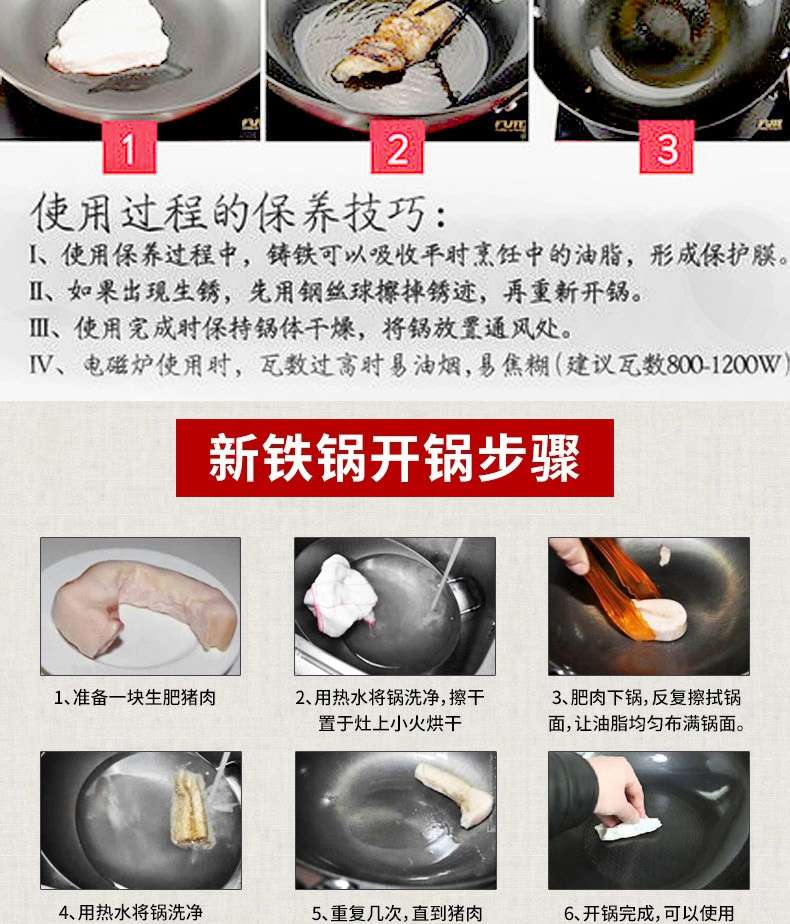 1

2

3

使用过程的保养技巧：

I、使用保养过程中，铸铁可以吸收平时烹饪中的油脂，形成保护膜。

II、如果出现生锈，先用钢丝球擦掉锈迹，再重新开锅。

III、使用完成时保持锅体干燥，将锅放置通风处。

IV、电磁炉使用时，瓦数过高时易油烟，易焦糊（建议瓦数800-1200W）

新铁锅开锅步骤

1、准备一块生肥猪肉

2、用热水将锅洗净，擦干置于灶上小火烘干

3、肥肉下锅，反复擦拭锅面，让油脂均匀布满锅面。

4、用热水将锅洗净

5、重复几次，直到猪肉

6、开锅完成，可以使用