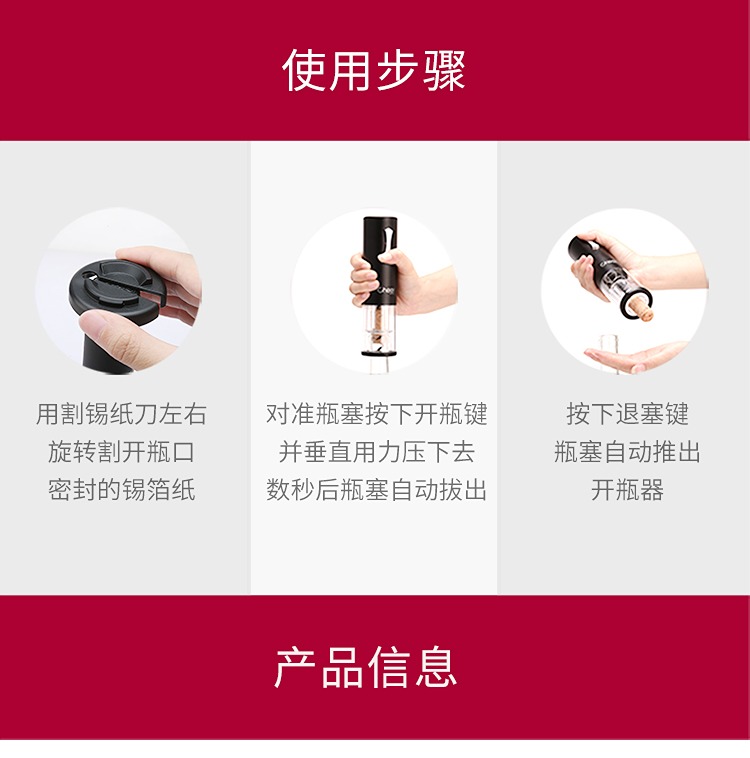 使用步骤

用割锡纸刀左右
旋转割开瓶口
密封的锡箔纸

对准瓶塞按下开瓶键
并垂直用力压下去
数秒后瓶塞自动拔出

按下退塞键
瓶塞自动推出
开瓶器

产品信息