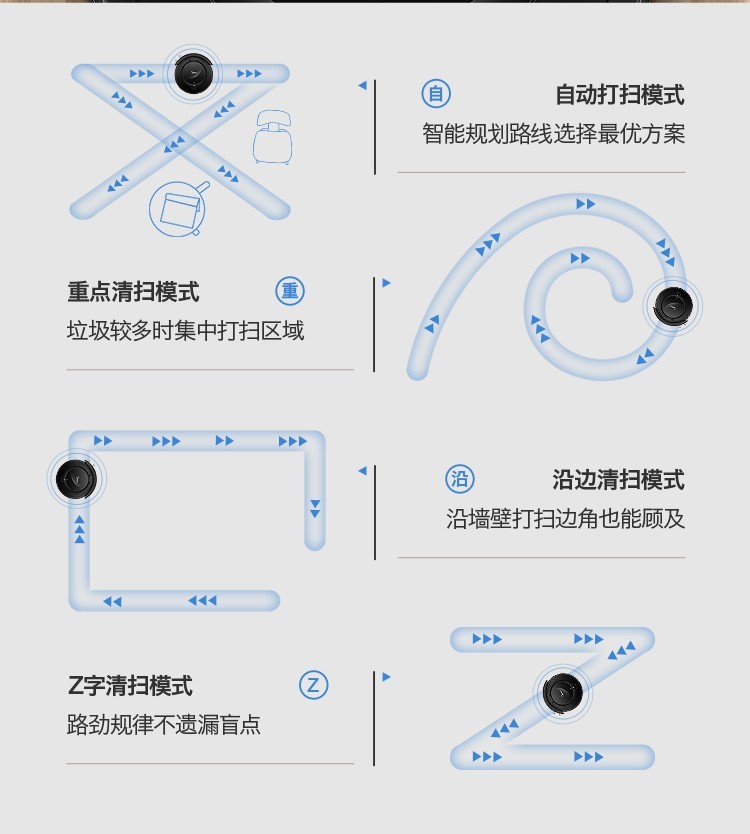 自 自动打扫模式
智能规划路线选择最优方案

重点清扫模式 重
垃圾较多时集中打扫区域

沿 沿边清扫模式
沿墙壁打扫边角也能顾及

Z字清扫模式 Z
路劲规律不遗漏盲点