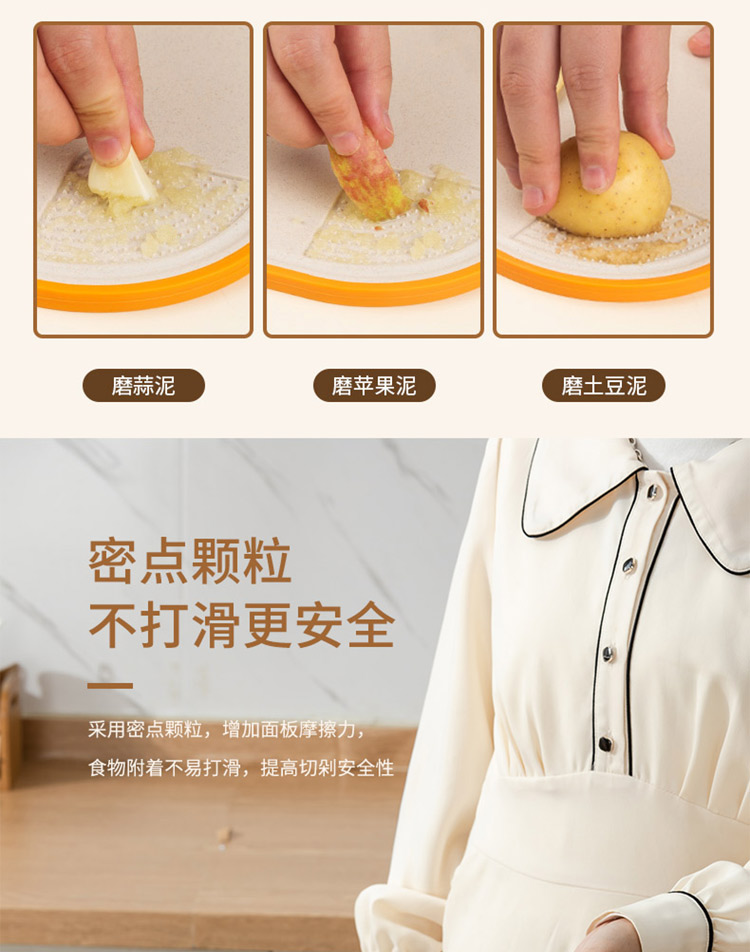 磨蒜泥

磨苹果泥

磨土豆泥

密点颗粒
不打滑更安全

采用密点颗粒，增加面板摩擦力，
食物附着不易打滑，提高切剁安全性