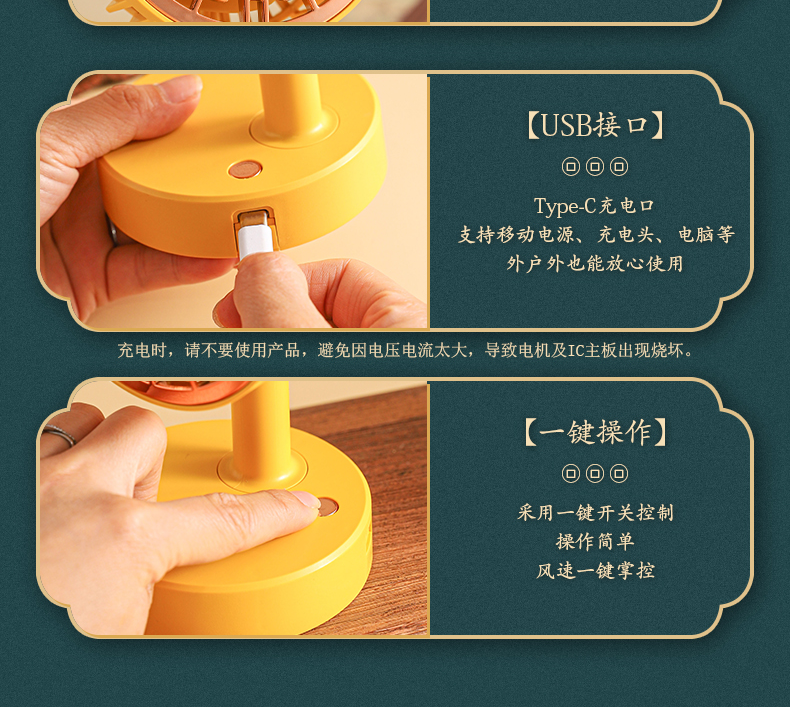 【USB接口】

Type-C充电口
支持移动电源、充电头、电脑等
外户外也能放心使用

充电时，请不要使用产品，避免因电压电流太大，导致电机及IC主板出现烧坏。

【一键操作】

采用一键开关控制
操作简单
风速一键掌控